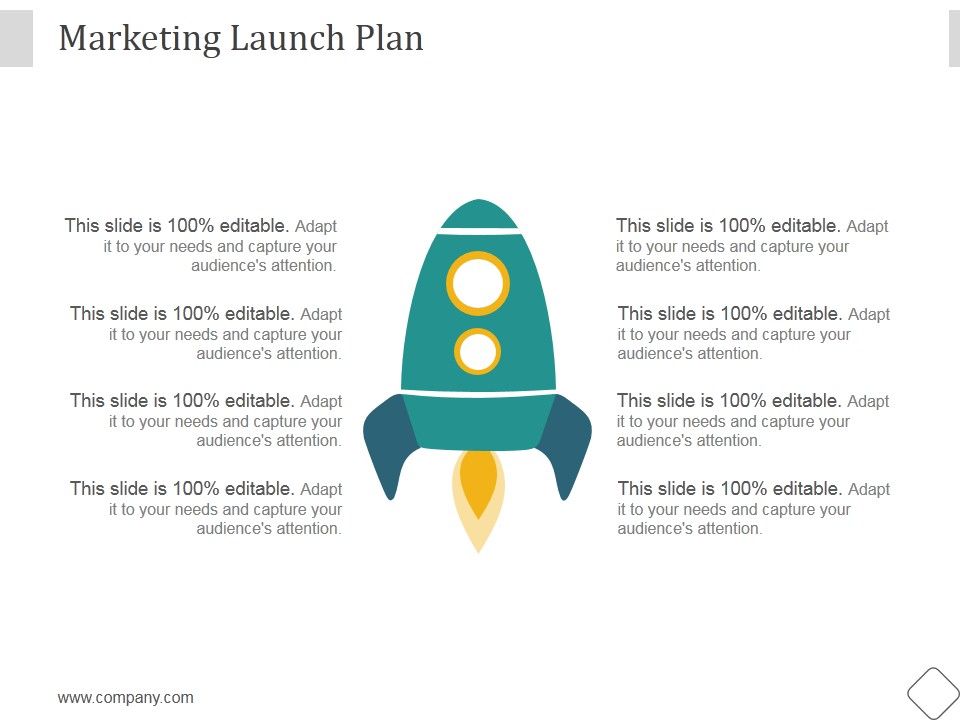 Marketing Launch Plan

This slide is 100% editable. Adapt it to your needs and capture your audience's attention.

This slide is 100% editable. Adapt it to your needs and capture your audience's attention.

This slide is 100% editable. Adapt it to your needs and capture your audience's attention.

This slide is 100% editable. Adapt it to your needs and capture your audience's attention.

This slide is 100% editable. Adapt it to your needs and capture your audience's attention.

This slide is 100% editable. Adapt it to your needs and capture your audience's attention.

This slide is 100% editable. Adapt it to your needs and capture your audience's attention.

This slide is 100% editable. Adapt it to your needs and capture your audience's attention.

www.company.com