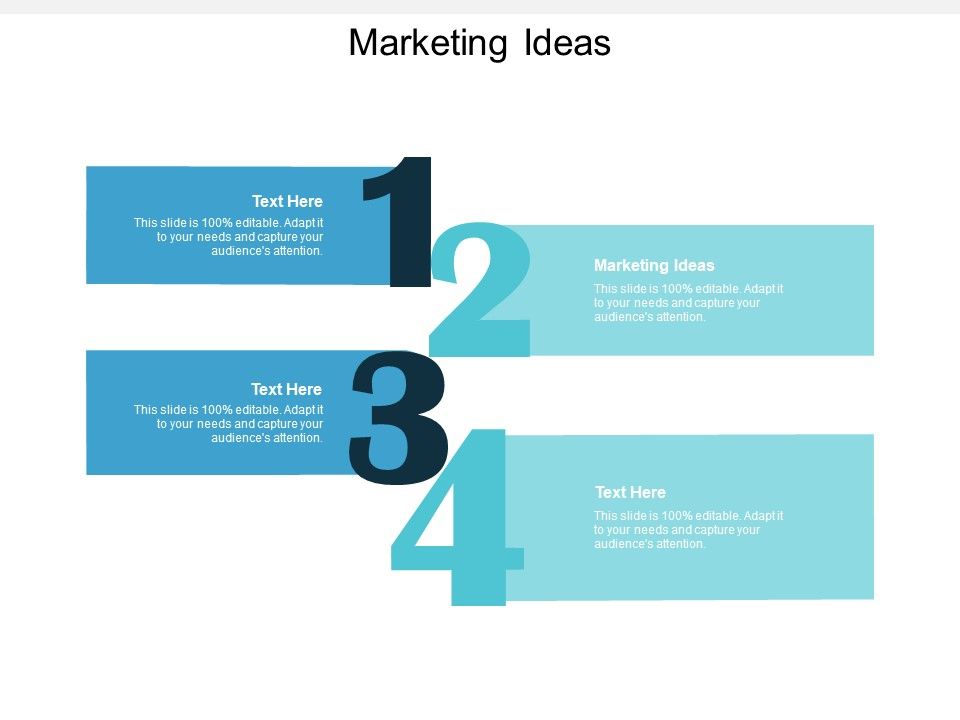 Marketing Ideas

Text Here
This slide is 100% editable. Adapt it to your needs and capture your audience's attention.

1

2

Marketing Ideas
This slide is 100% editable. Adapt it to your needs and capture your audience's attention.

Text Here
This slide is 100% editable. Adapt it to your needs and capture your audience's attention.

3

4

Text Here
This slide is 100% editable. Adapt it to your needs and capture your audience's attention.