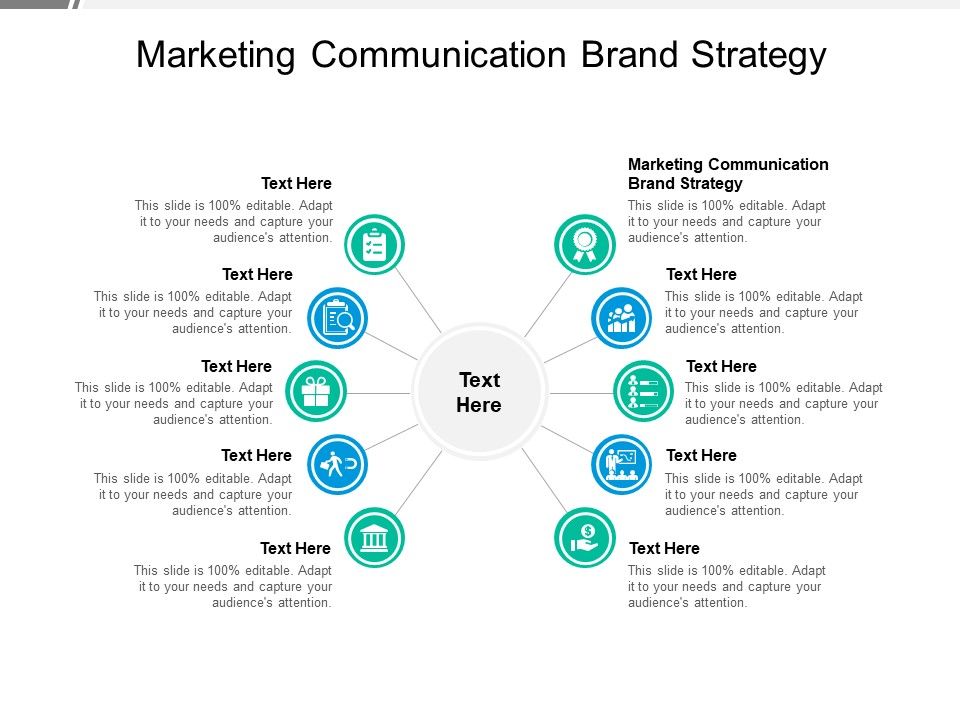 Marketing Communication Brand Strategy

Text Here
This slide is 100% editable. Adapt it to your needs and capture your audience's attention.

Text Here
This slide is 100% editable. Adapt it to your needs and capture your audience's attention.

Text Here
This slide is 100% editable. Adapt it to your needs and capture your audience's attention.

Text Here
This slide is 100% editable. Adapt it to your needs and capture your audience's attention.

Text Here
This slide is 100% editable. Adapt it to your needs and capture your audience's attention.

Text Here

Marketing Communication Brand Strategy
This slide is 100% editable. Adapt it to your needs and capture your audience's attention.

Text Here
This slide is 100% editable. Adapt it to your needs and capture your audience's attention.

Text Here
This slide is 100% editable. Adapt it to your needs and capture your audience's attention.

Text Here
This slide is 100% editable. Adapt it to your needs and capture your audience's attention.

Text Here
This slide is 100% editable. Adapt it to your needs and capture your audience's attention.