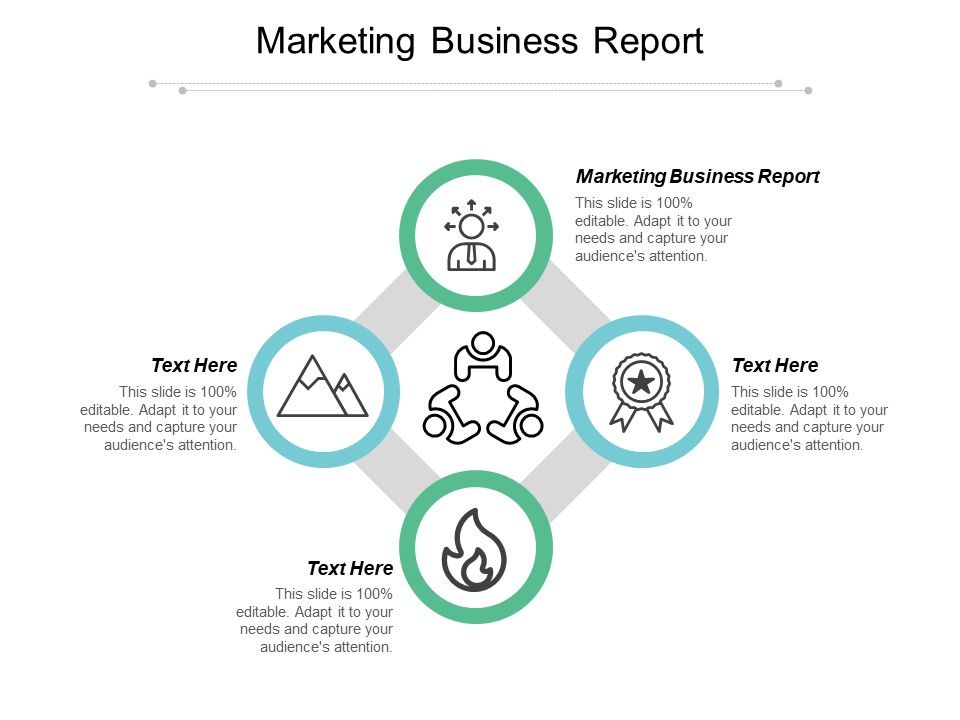 Marketing Business Report

Marketing Business Report
This slide is 100% editable. Adapt it to your needs and capture your audience's attention.

Text Here
This slide is 100% editable. Adapt it to your needs and capture your audience's attention.

Text Here
This slide is 100% editable. Adapt it to your needs and capture your audience's attention.

Text Here
This slide is 100% editable. Adapt it to your needs and capture your audience's attention.