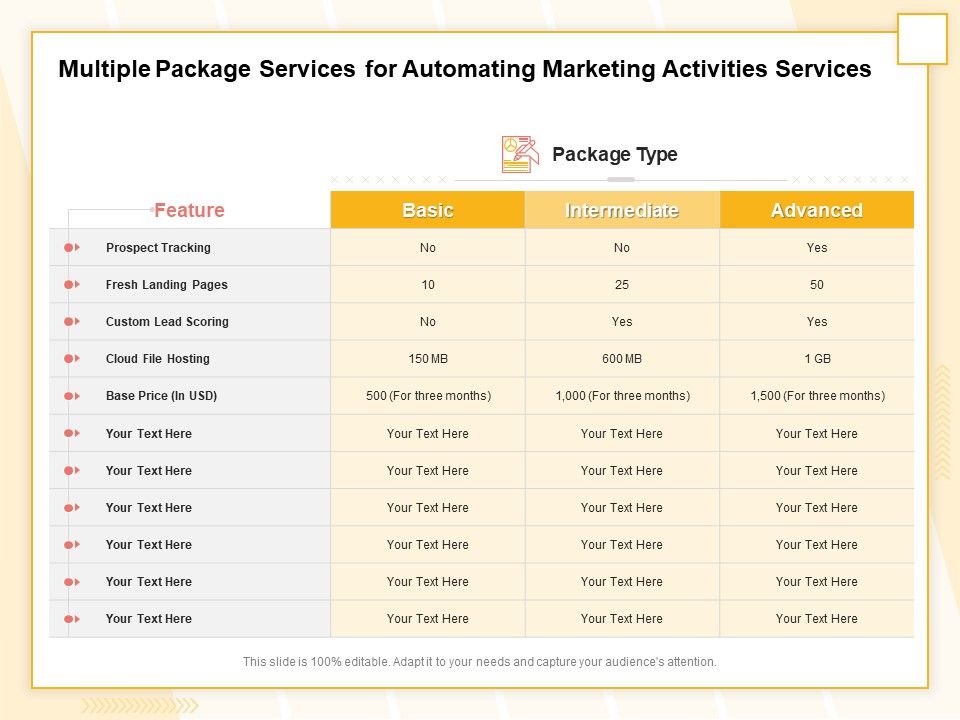 Multiple Package Services for Automating Marketing Activities Services

Package Type

| Feature | Basic | Intermediate | Advanced |
|---|---|---|---|
| Prospect Tracking | No | No | Yes |
| Fresh Landing Pages | 10 | 25 | 50 |
| Custom Lead Scoring | No | Yes | Yes |
| Cloud File Hosting | 150 MB | 600 MB | 1 GB |
| Base Price (In USD) | 500 (For three months) | 1,000 (For three months) | 1,500 (For three months) |
| Your Text Here | Your Text Here | Your Text Here | Your Text Here |
| Your Text Here | Your Text Here | Your Text Here | Your Text Here |
| Your Text Here | Your Text Here | Your Text Here | Your Text Here |
| Your Text Here | Your Text Here | Your Text Here | Your Text Here |
| Your Text Here | Your Text Here | Your Text Here | Your Text Here |
| Your Text Here | Your Text Here | Your Text Here | Your Text Here |

This slide is 100% editable. Adapt it to your needs and capture your audience's attention.