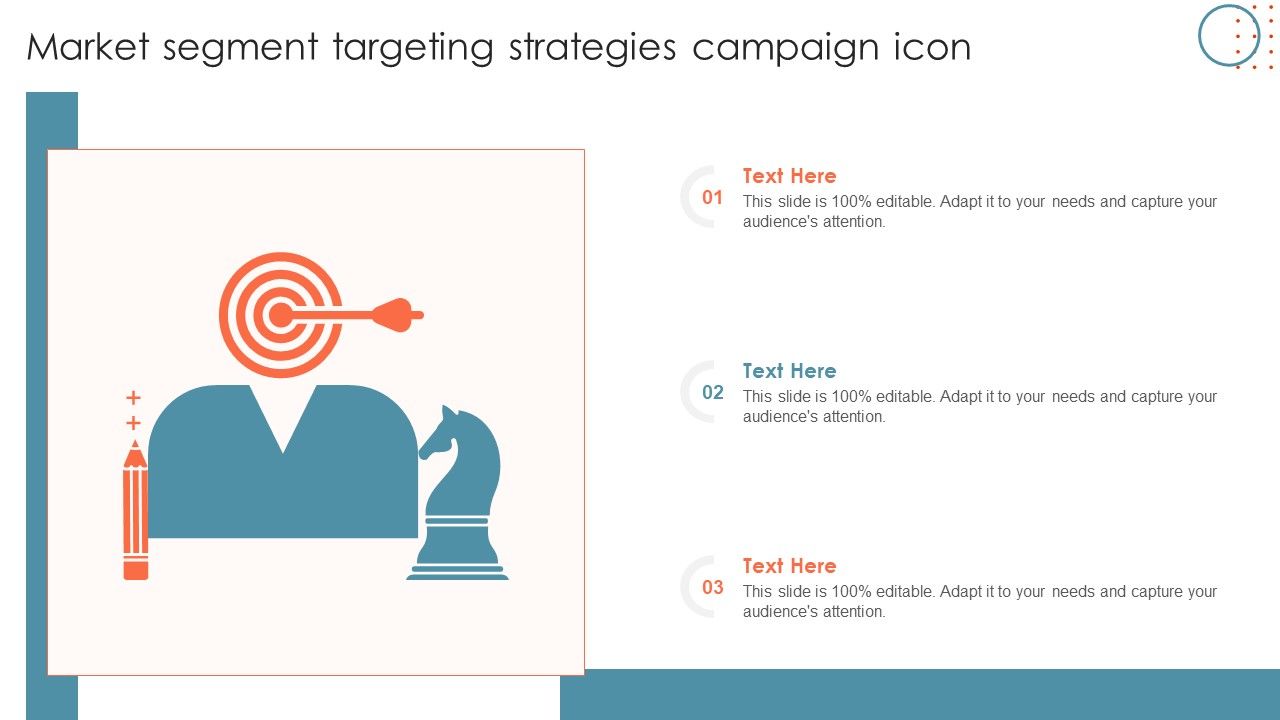 Market segment targeting strategies campaign icon

01
Text Here
This slide is 100% editable. Adapt it to your needs and capture your audience's attention.

02
Text Here
This slide is 100% editable. Adapt it to your needs and capture your audience's attention.

03
Text Here
This slide is 100% editable. Adapt it to your needs and capture your audience's attention.