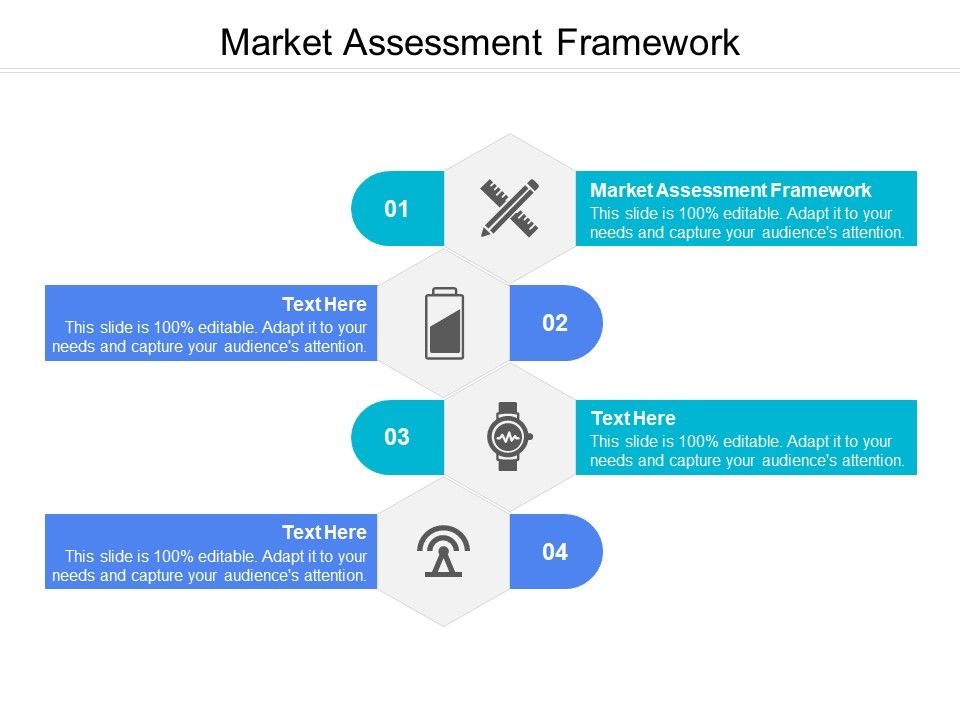 Market Assessment Framework

01

Market Assessment Framework
This slide is 100% editable. Adapt it to your needs and capture your audience's attention.

Text Here
This slide is 100% editable. Adapt it to your needs and capture your audience's attention.

02

03

Text Here
This slide is 100% editable. Adapt it to your needs and capture your audience's attention.

Text Here
This slide is 100% editable. Adapt it to your needs and capture your audience's attention.

04