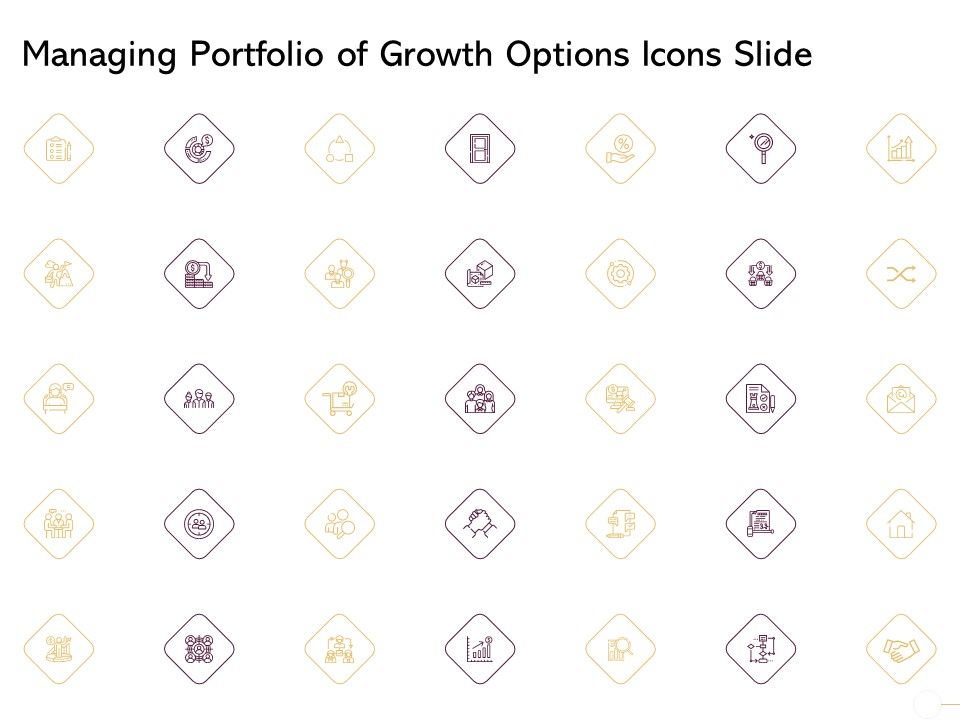 Managing Portfolio of Growth Options Icons Slide