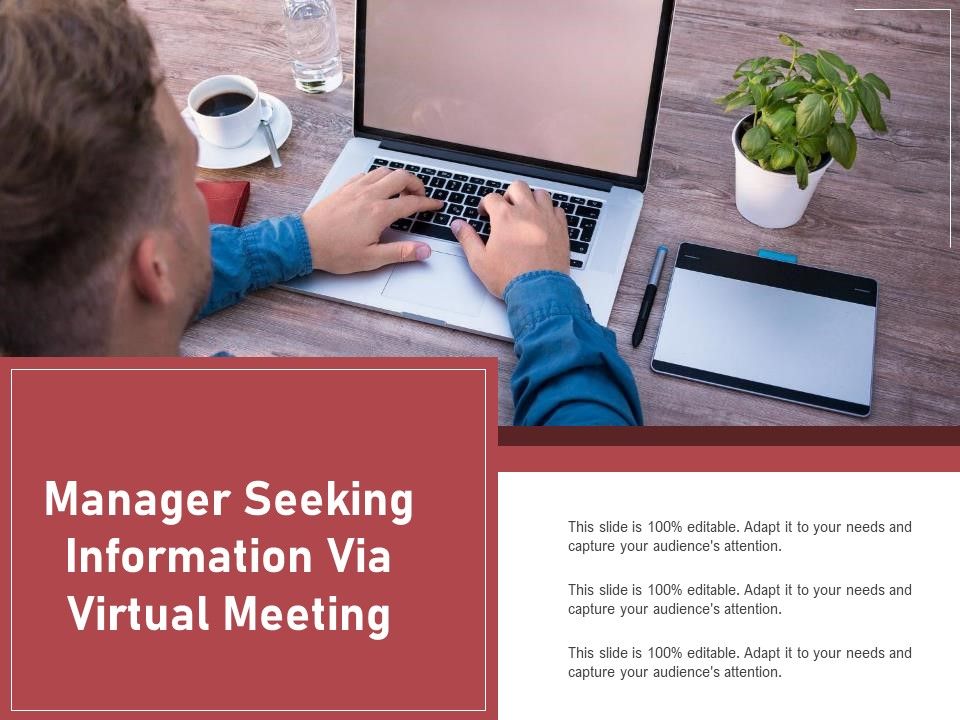 Manager Seeking Information Via Virtual Meeting

This slide is 100% editable. Adapt it to your needs and capture your audience's attention.

This slide is 100% editable. Adapt it to your needs and capture your audience's attention.

This slide is 100% editable. Adapt it to your needs and capture your audience's attention.