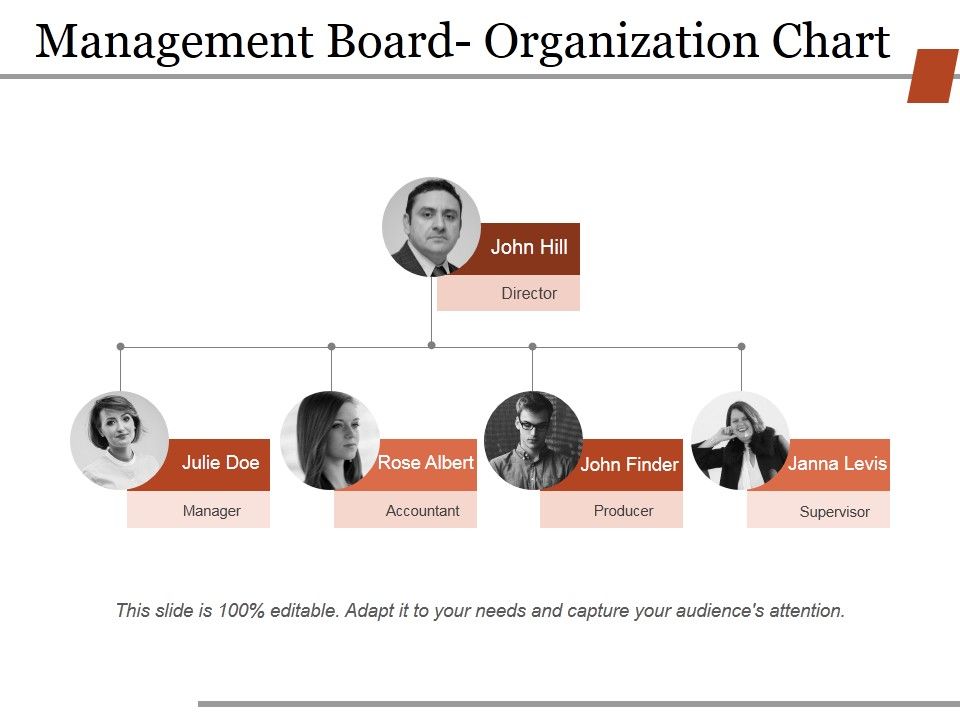 Management Board- Organization Chart

John Hill
Director

Julie Doe
Manager

Rose Albert
Accountant

John Finder
Producer

Janna Levis
Supervisor

This slide is 100% editable. Adapt it to your needs and capture your audience's attention.