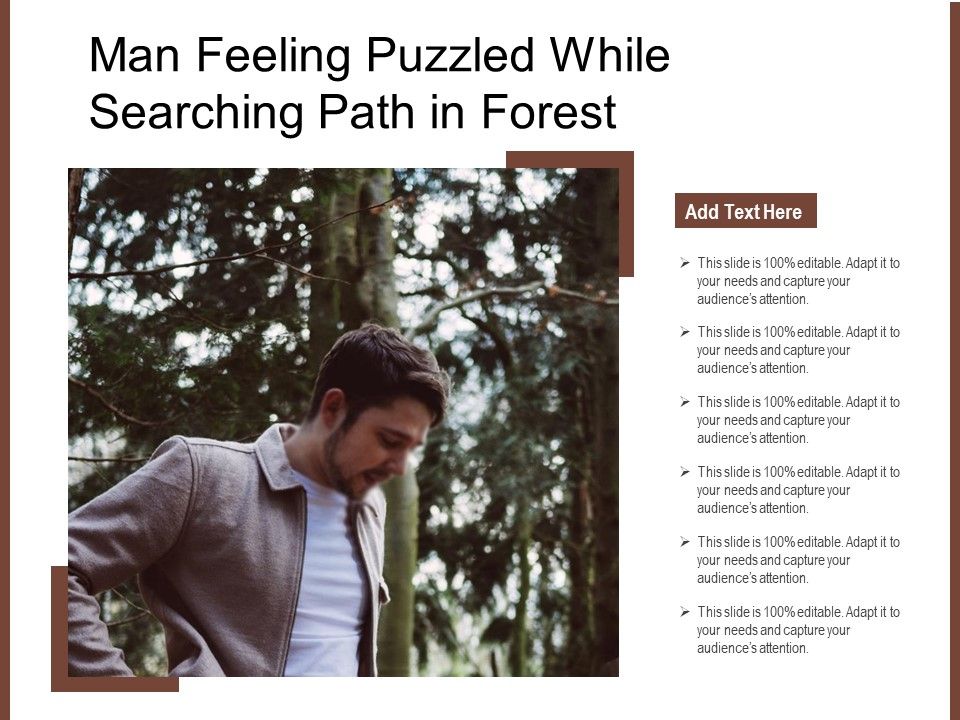 Man Feeling Puzzled While Searching Path in Forest

Add Text Here

➢ This slide is 100% editable. Adapt it to your needs and capture your audience's attention.

➢ This slide is 100% editable. Adapt it to your needs and capture your audience's attention.

➢ This slide is 100% editable. Adapt it to your needs and capture your audience's attention.

➢ This slide is 100% editable. Adapt it to your needs and capture your audience's attention.

➢ This slide is 100% editable. Adapt it to your needs and capture your audience's attention.

➢ This slide is 100% editable. Adapt it to your needs and capture your audience's attention.