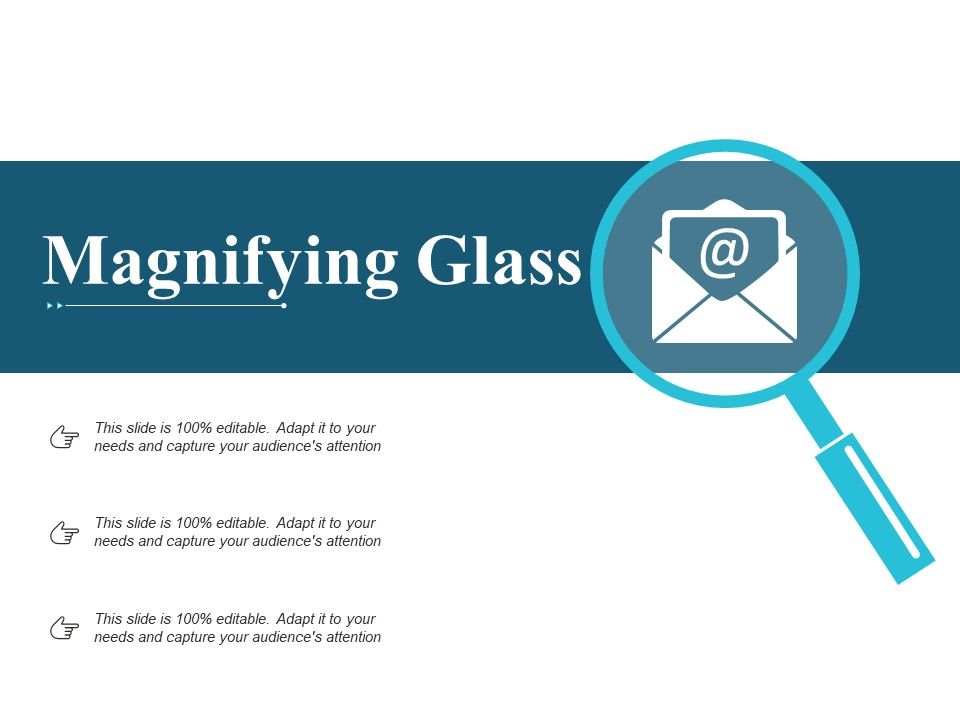 Magnifying Glass

@

This slide is 100% editable. Adapt it to your needs and capture your audience's attention

This slide is 100% editable. Adapt it to your needs and capture your audience's attention

This slide is 100% editable. Adapt it to your needs and capture your audience's attention