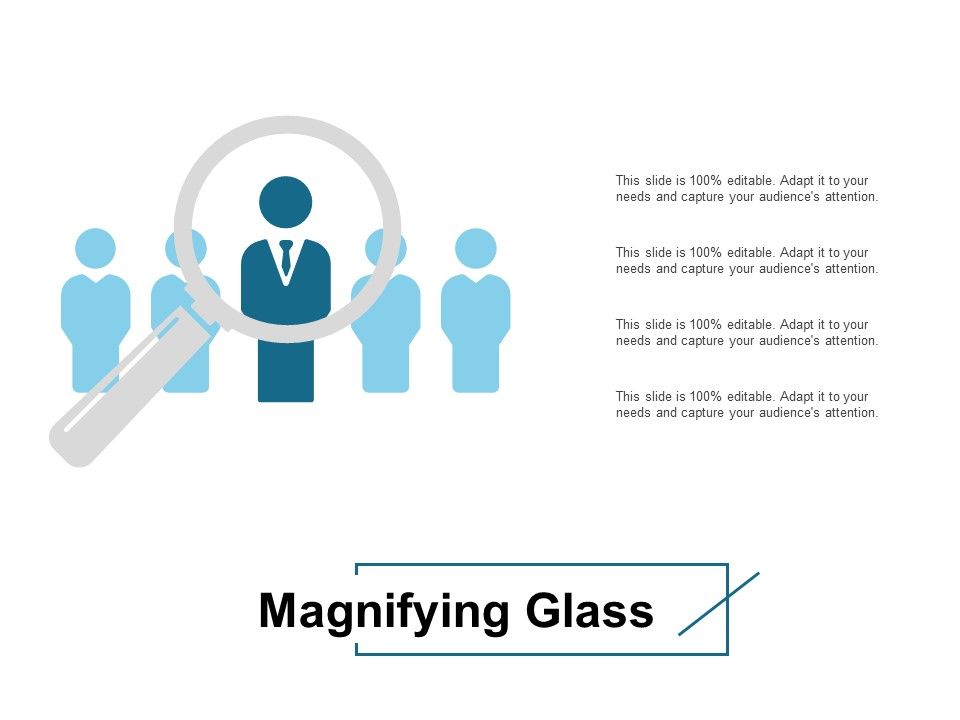 This slide is 100% editable. Adapt it to your needs and capture your audience's attention.

This slide is 100% editable. Adapt it to your needs and capture your audience's attention.

This slide is 100% editable. Adapt it to your needs and capture your audience's attention.

This slide is 100% editable. Adapt it to your needs and capture your audience's attention.

Magnifying Glass