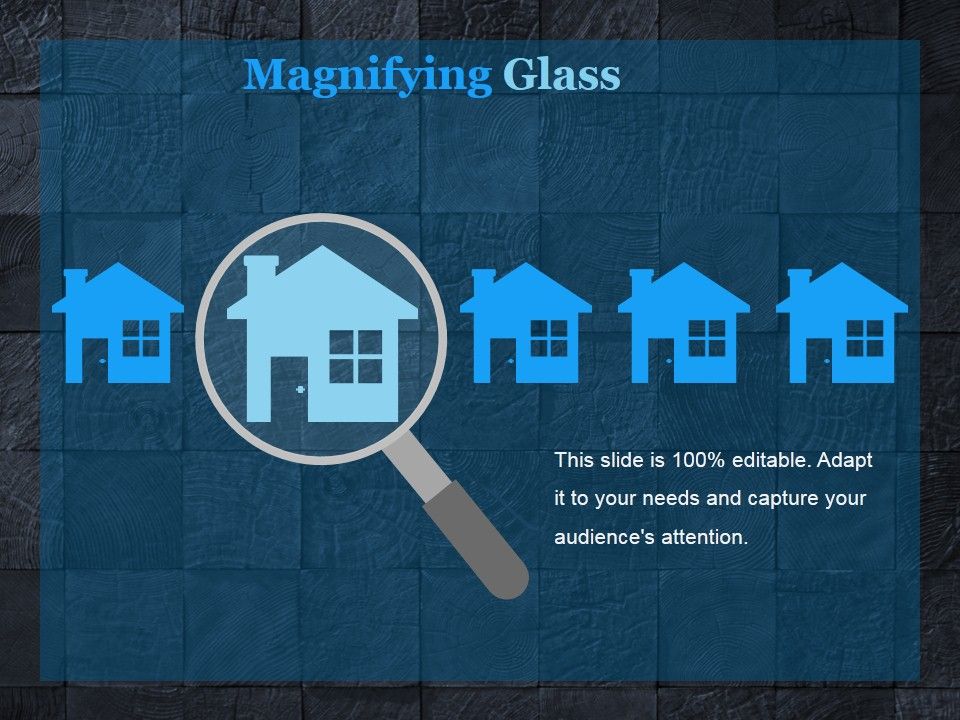 Magnifying Glass

This slide is 100% editable. Adapt it to your needs and capture your audience's attention.