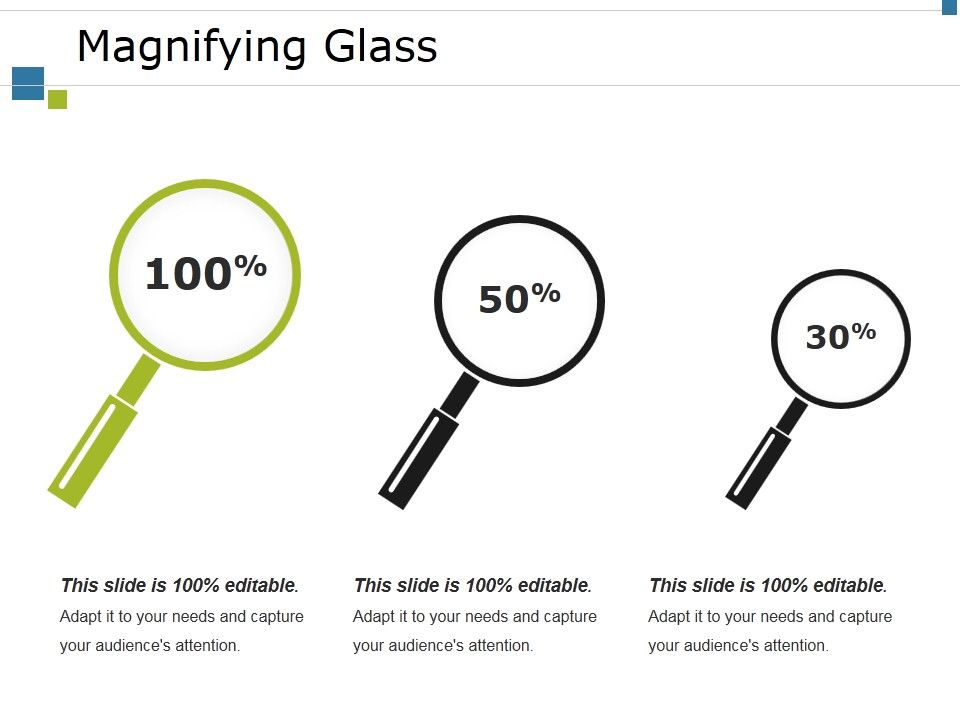 Magnifying Glass

100%

50%

30%

This slide is 100% editable.
Adapt it to your needs and capture your audience's attention.

This slide is 100% editable.
Adapt it to your needs and capture your audience's attention.

This slide is 100% editable.
Adapt it to your needs and capture your audience's attention.