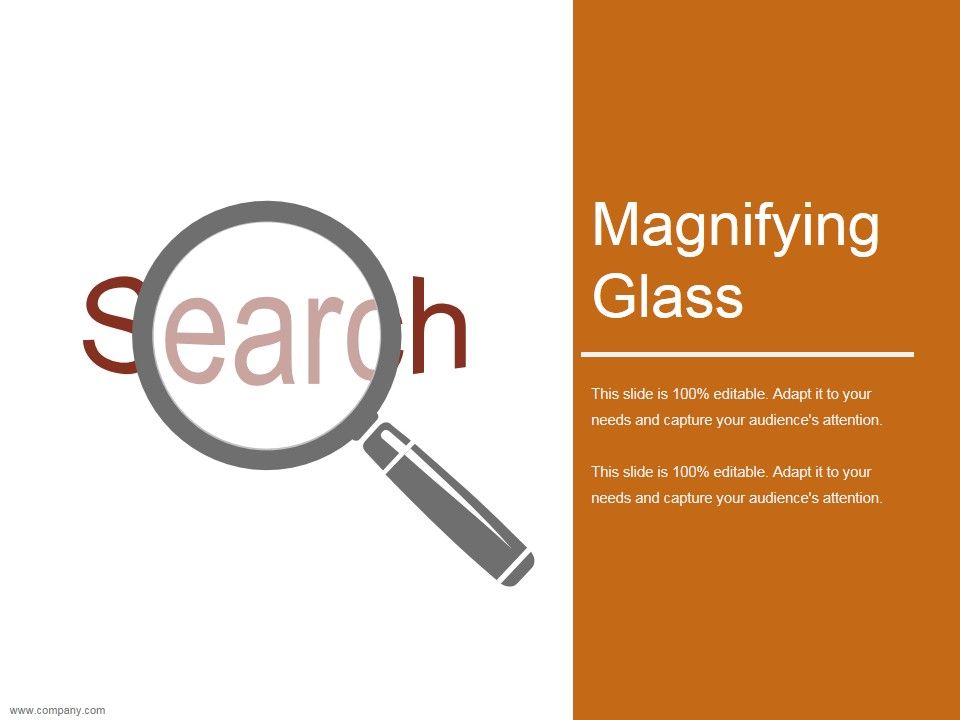 Search

Magnifying Glass

This slide is 100% editable. Adapt it to your needs and capture your audience's attention.

This slide is 100% editable. Adapt it to your needs and capture your audience's attention.

www.company.com