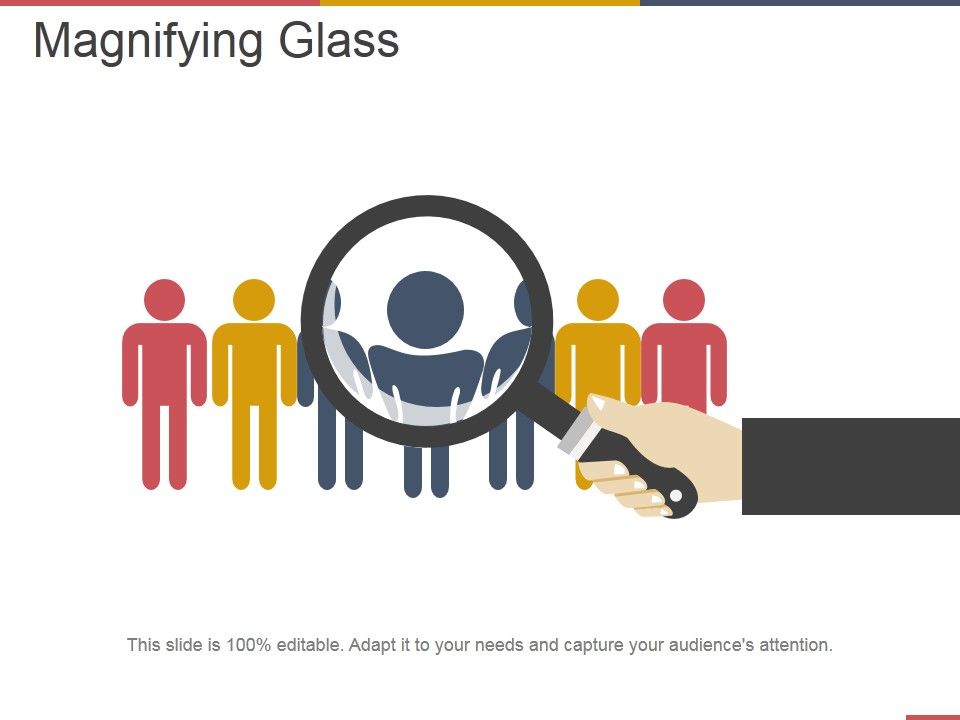 Magnifying Glass

This slide is 100% editable. Adapt it to your needs and capture your audience's attention.