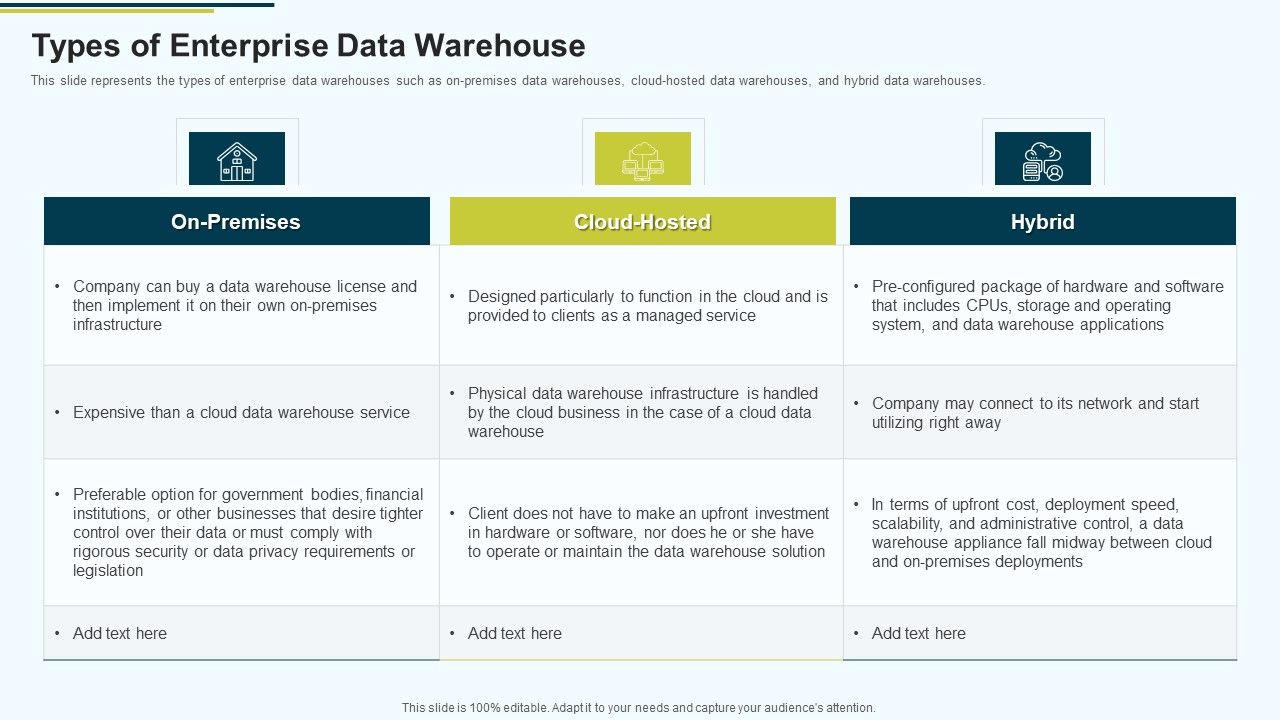 Types of Enterprise Data Warehouse

This slide represents the types of enterprise data warehouses such as on-premises data warehouses, cloud-hosted data warehouses, and hybrid data warehouses.

| On-Premises | Cloud-Hosted | Hybrid |
|---|---|---|
| • Company can buy a data warehouse license and then implement it on their own on-premises infrastructure | • Designed particularly to function in the cloud and is provided to clients as a managed service | • Pre-configured package of hardware and software that includes CPUs, storage and operating system, and data warehouse applications |
| • Expensive than a cloud data warehouse service | • Physical data warehouse infrastructure is handled by the cloud business in the case of a cloud data warehouse | • Company may connect to its network and start utilizing right away |
| • Preferable option for government bodies, financial institutions, or other businesses that desire tighter control over their data or must comply with rigorous security or data privacy requirements or legislation | • Client does not have to make an upfront investment in hardware or software, nor does he or she have to operate or maintain the data warehouse solution | • In terms of upfront cost, deployment speed, scalability, and administrative control, a data warehouse appliance fall midway between cloud and on-premises deployments |
| • Add text here | • Add text here | • Add text here |

This slide is 100% editable. Adapt it to your needs and capture your audience's attention.