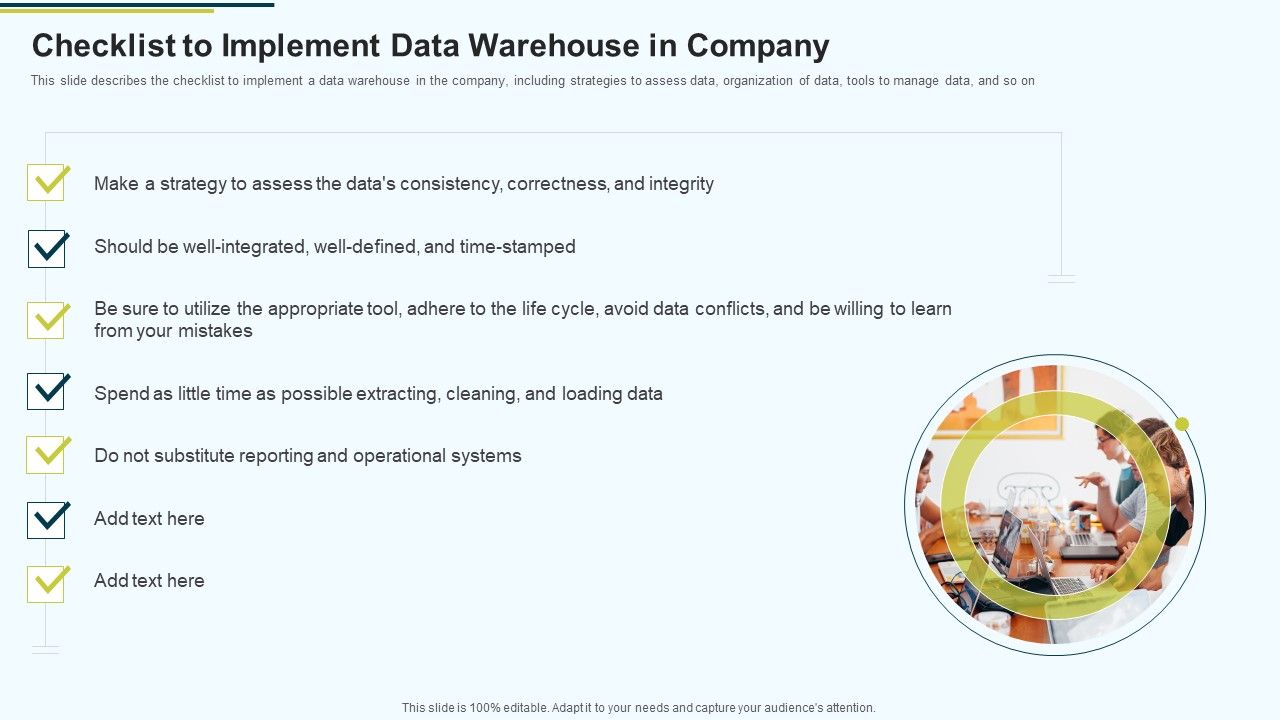 Checklist to Implement Data Warehouse in Company

This slide describes the checklist to implement a data warehouse in the company, including strategies to assess data, organization of data, tools to manage data, and so on

Make a strategy to assess the data's consistency, correctness, and integrity

Should be well-integrated, well-defined, and time-stamped

Be sure to utilize the appropriate tool, adhere to the life cycle, avoid data conflicts, and be willing to learn from your mistakes

Spend as little time as possible extracting, cleaning, and loading data

Do not substitute reporting and operational systems

Add text here

Add text here

This slide is 100% editable. Adapt it to your needs and capture your audience's attention.