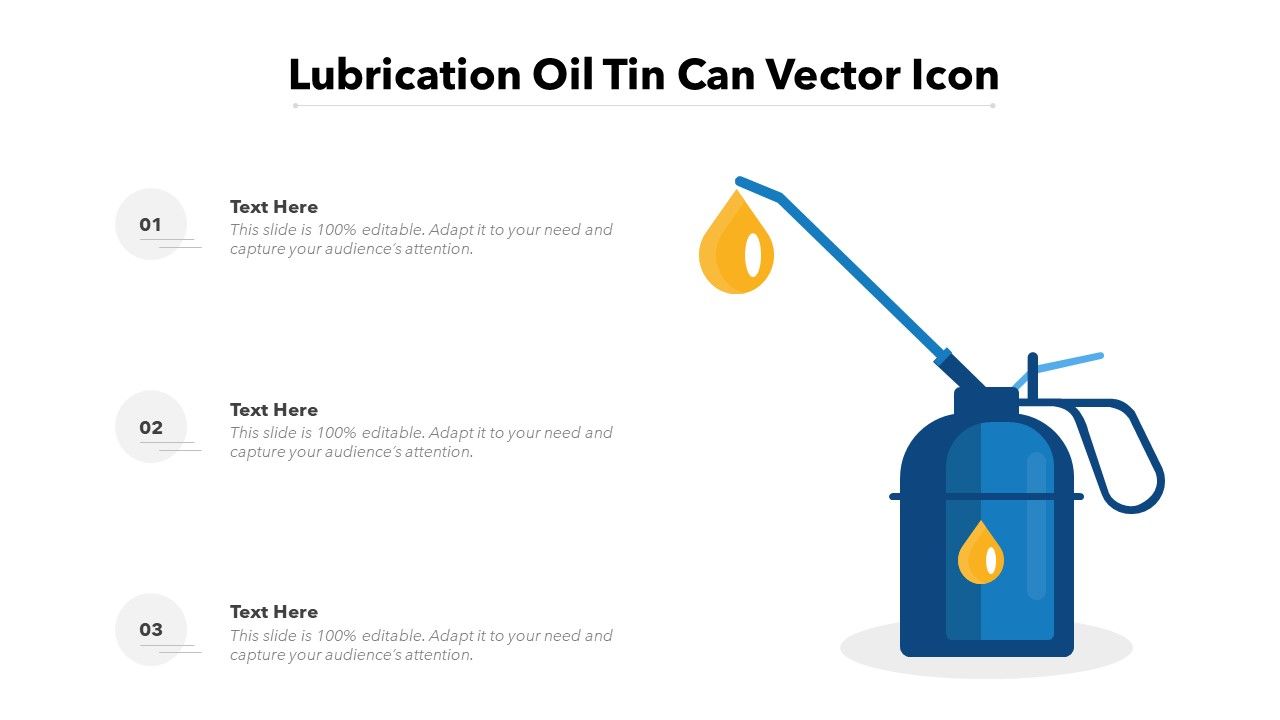 Lubrication Oil Tin Can Vector Icon

01

Text Here
This slide is 100% editable. Adapt it to your need and capture your audience's attention.

02

Text Here
This slide is 100% editable. Adapt it to your need and capture your audience's attention.

03

Text Here
This slide is 100% editable. Adapt it to your need and capture your audience's attention.