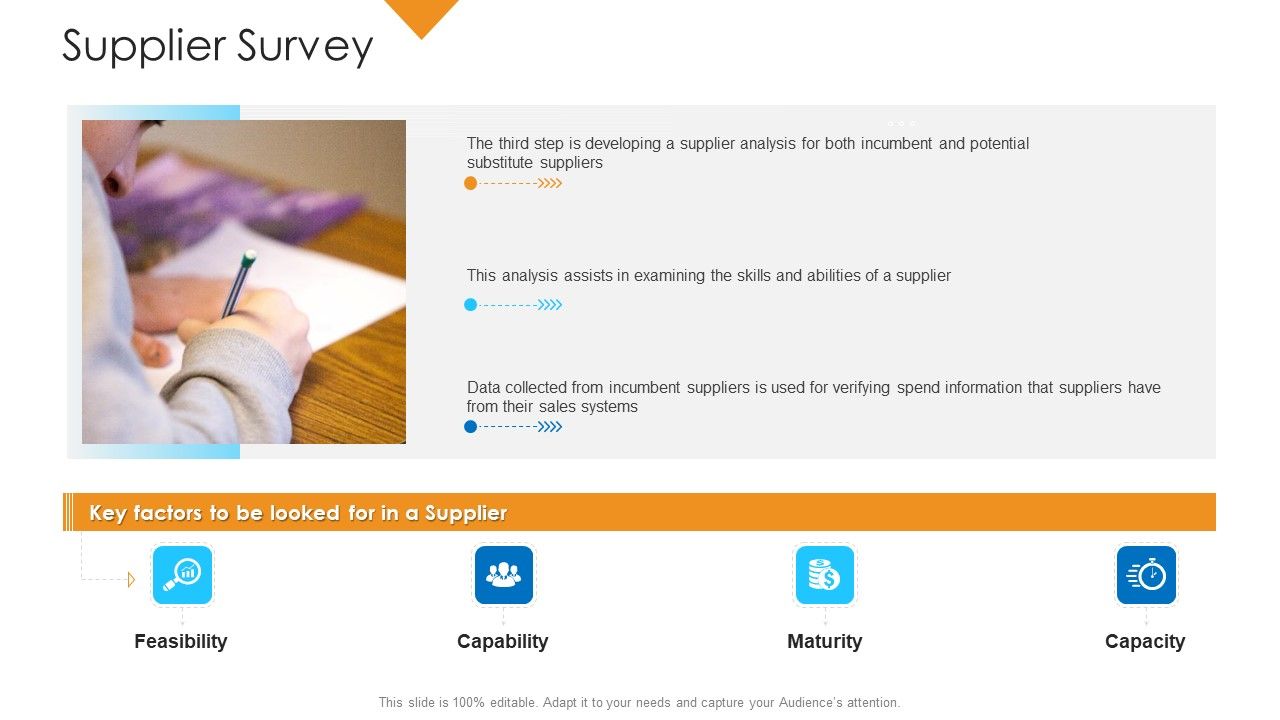 Supplier Survey

The third step is developing a supplier analysis for both incumbent and potential substitute suppliers

This analysis assists in examining the skills and abilities of a supplier

Data collected from incumbent suppliers is used for verifying spend information that suppliers have from their sales systems

Key factors to be looked for in a Supplier

Feasibility

Capability

Maturity

Capacity

This slide is 100% editable. Adapt it to your needs and capture your Audience's attention.