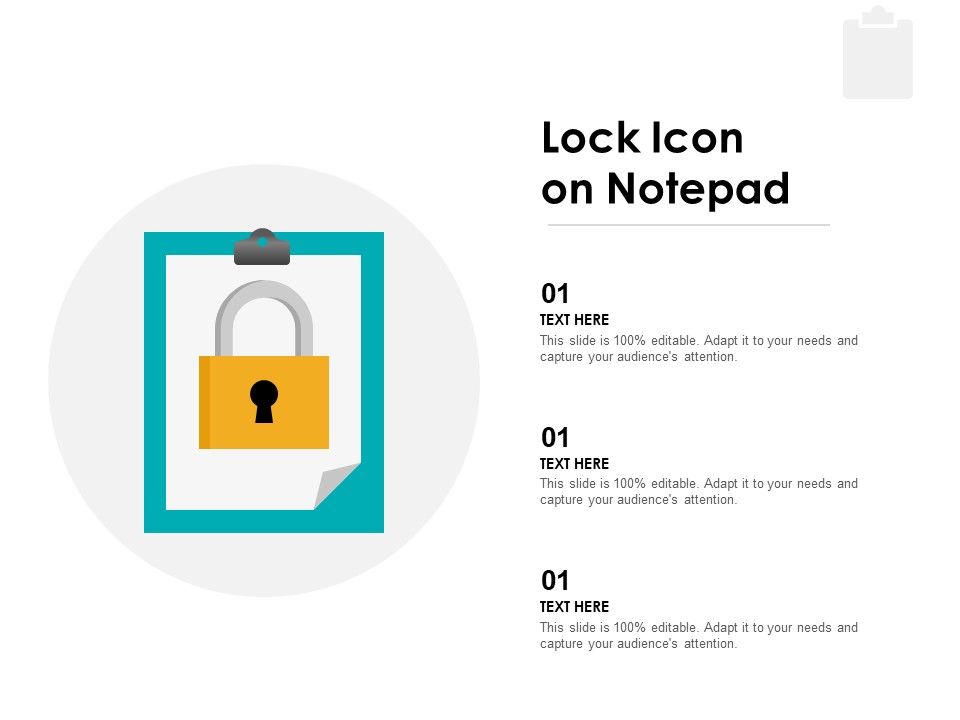 Lock Icon on Notepad

01
TEXT HERE
This slide is 100% editable. Adapt it to your needs and capture your audience's attention.

01
TEXT HERE
This slide is 100% editable. Adapt it to your needs and capture your audience's attention.

01
TEXT HERE
This slide is 100% editable. Adapt it to your needs and capture your audience's attention.