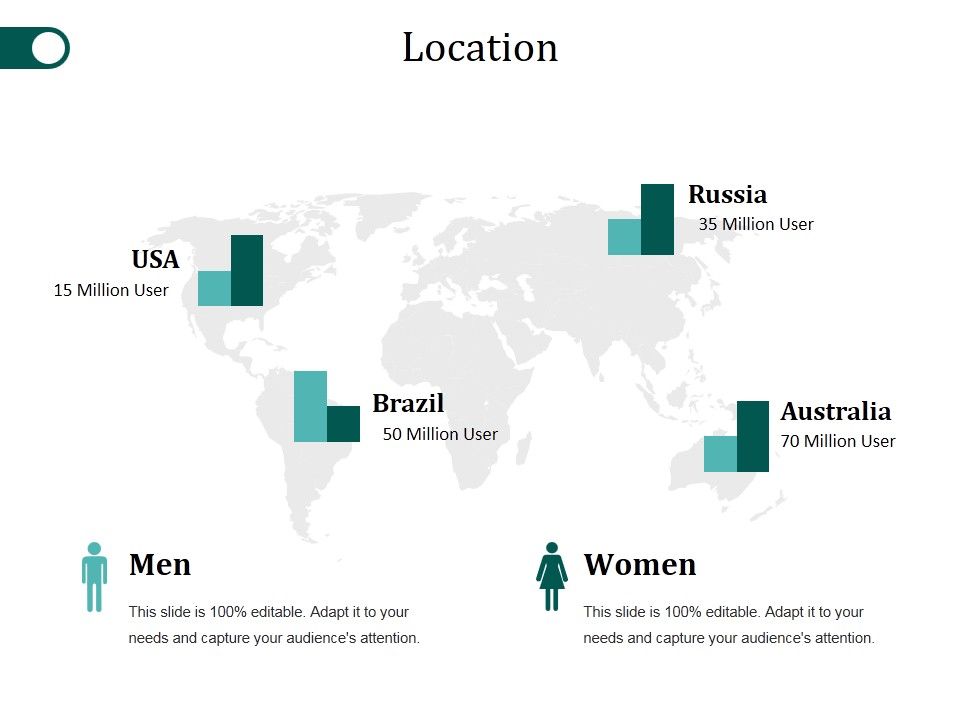 Location

USA
15 Million User

Russia
35 Million User

Brazil
50 Million User

Australia
70 Million User

Men

This slide is 100% editable. Adapt it to your needs and capture your audience's attention.

Women

This slide is 100% editable. Adapt it to your needs and capture your audience's attention.