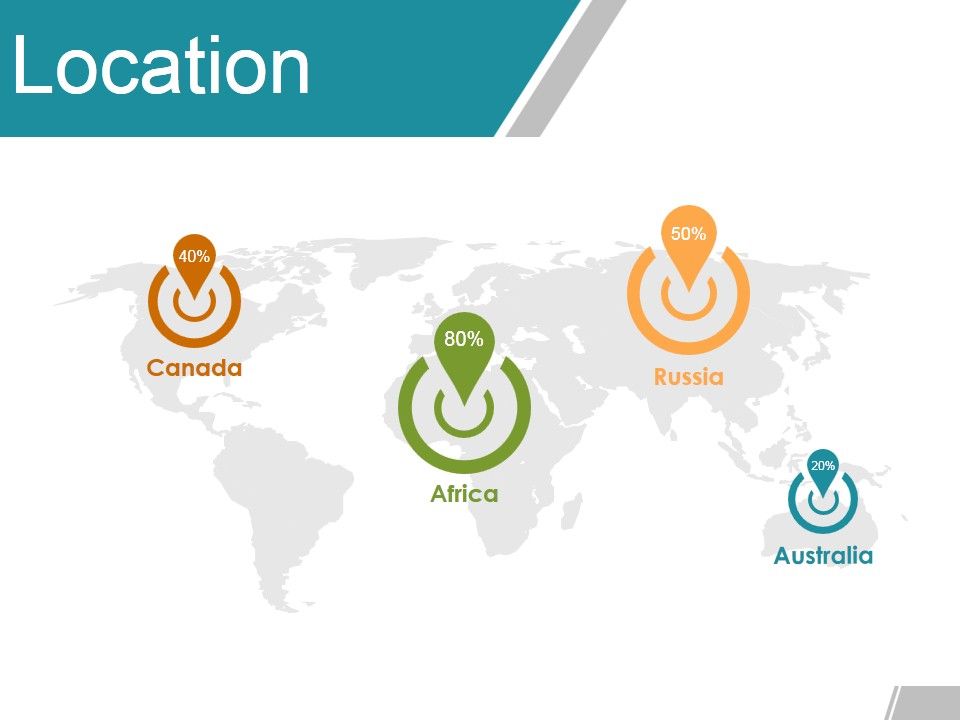 Location

40%
Canada

80%
Africa

50%
Russia

20%
Australia