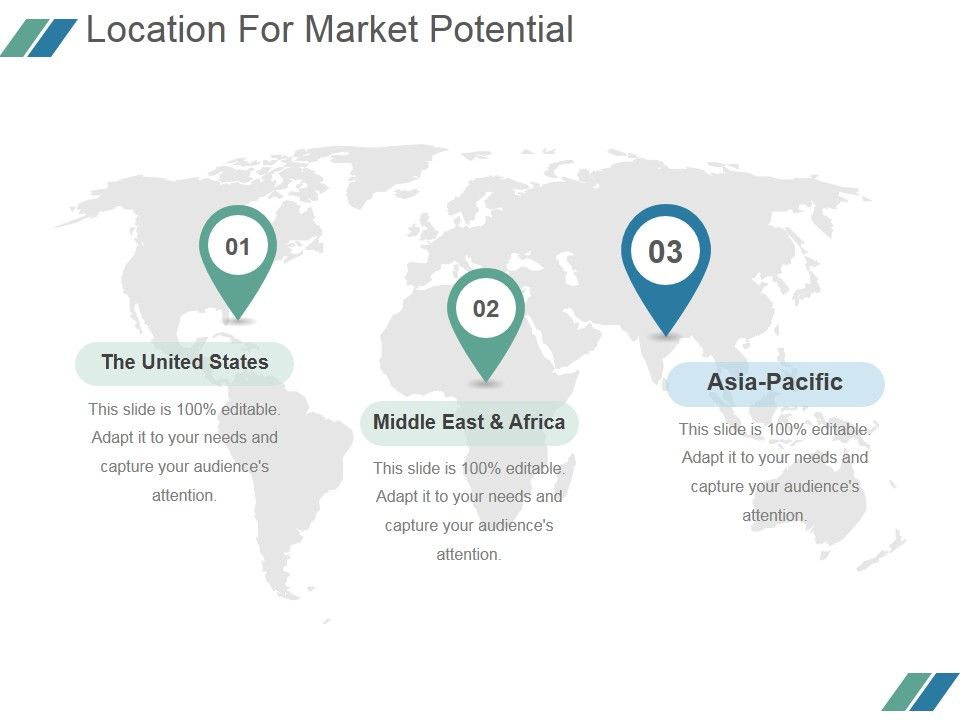 Location For Market Potential

01

The United States

This slide is 100% editable. Adapt it to your needs and capture your audience's attention.

02

Middle East & Africa

This slide is 100% editable. Adapt it to your needs and capture your audience's attention.

03

Asia-Pacific

This slide is 100% editable. Adapt it to your needs and capture your audience's attention.