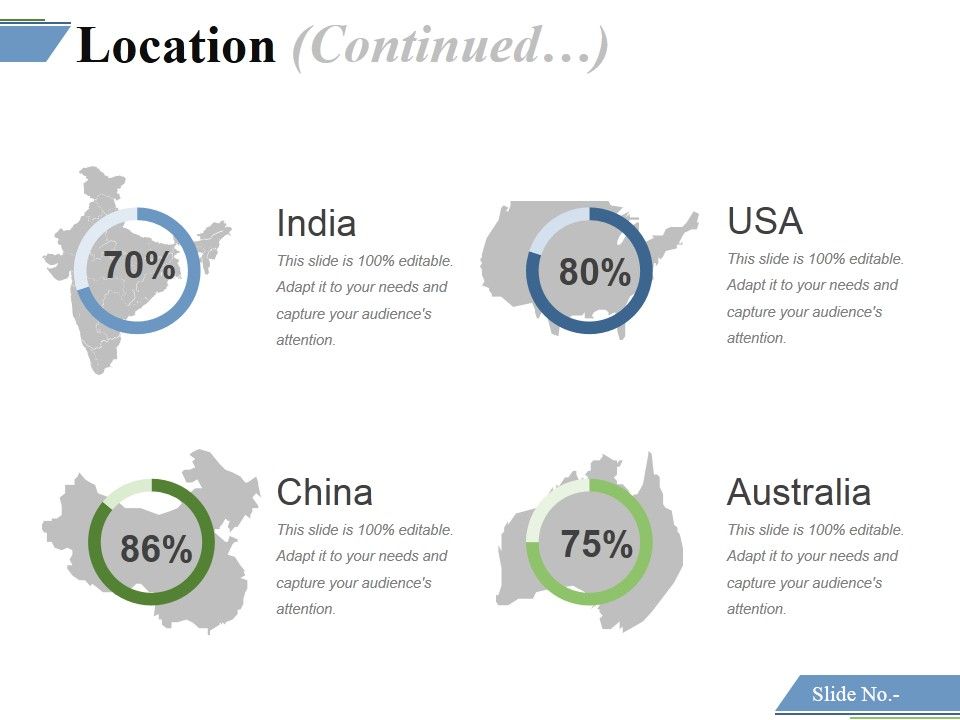 Location (Continued…)

70%

India

This slide is 100% editable. Adapt it to your needs and capture your audience's attention.

80%

USA

This slide is 100% editable. Adapt it to your needs and capture your audience's attention.

86%

China

This slide is 100% editable. Adapt it to your needs and capture your audience's attention.

75%

Australia

This slide is 100% editable. Adapt it to your needs and capture your audience's attention.

Slide No.-