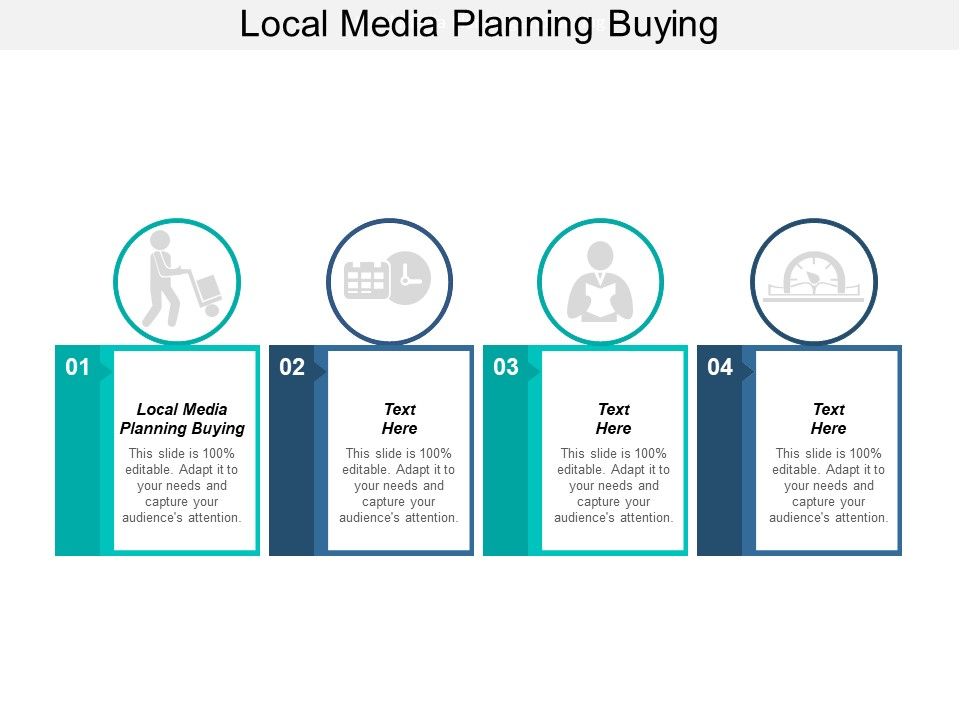 Local Media Planning Buying

01

Local Media Planning Buying

This slide is 100% editable. Adapt it to your needs and capture your audience's attention.

02

Text Here

This slide is 100% editable. Adapt it to your needs and capture your audience's attention.

03

Text Here

This slide is 100% editable. Adapt it to your needs and capture your audience's attention.

04

Text Here

This slide is 100% editable. Adapt it to your needs and capture your audience's attention.