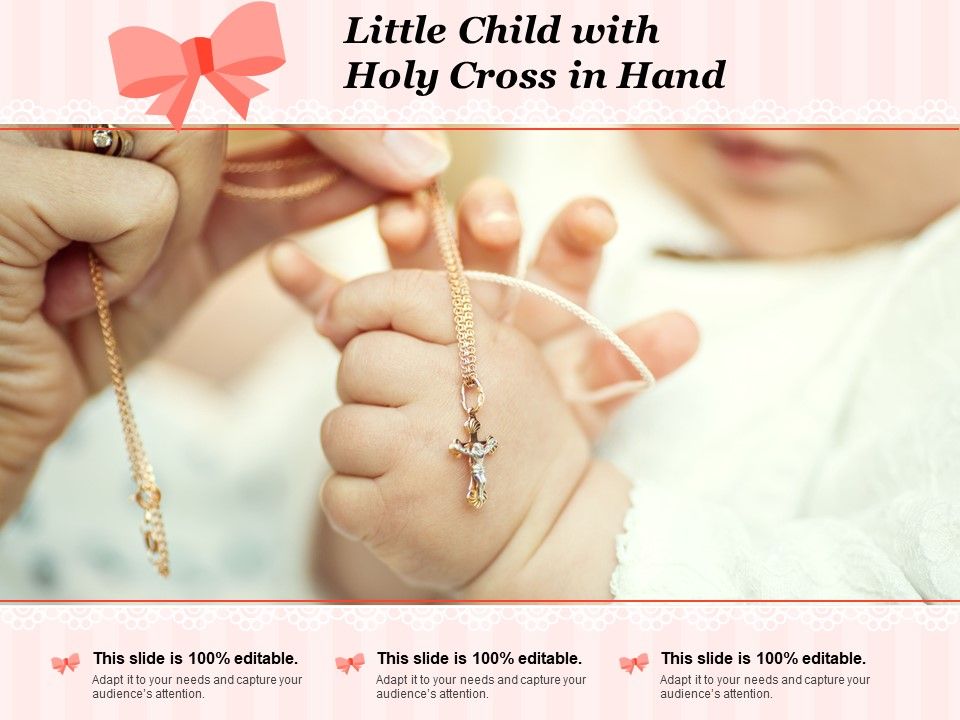 Little Child with Holy Cross in Hand

This slide is 100% editable.
Adapt it to your needs and capture your audience's attention.

This slide is 100% editable.
Adapt it to your needs and capture your audience's attention.

This slide is 100% editable.
Adapt it to your needs and capture your audience's attention.