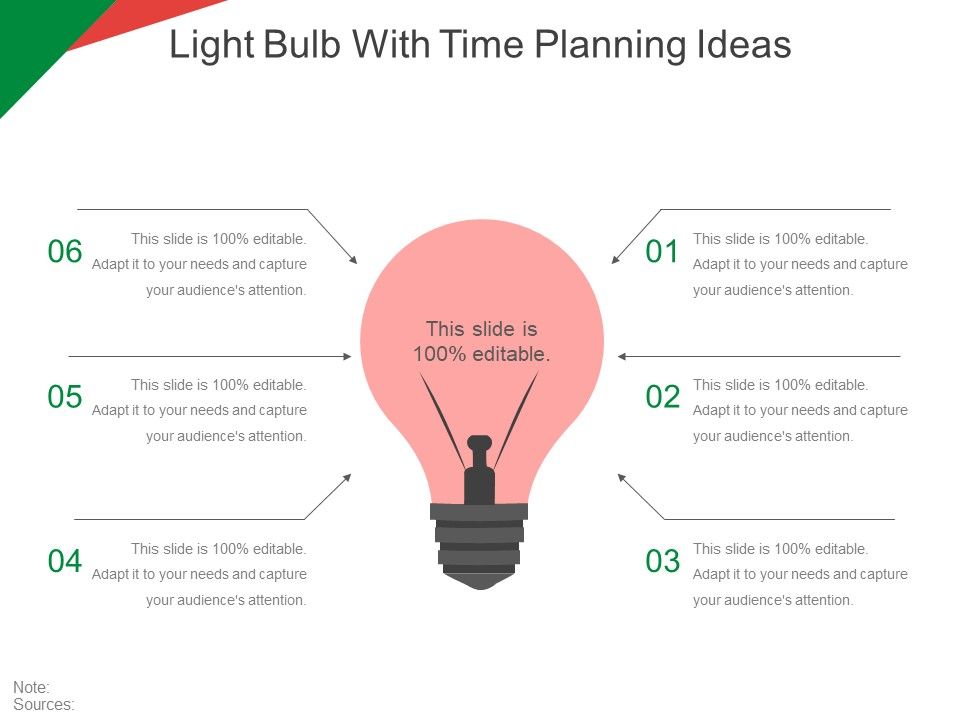 Light Bulb With Time Planning Ideas

06
This slide is 100% editable. Adapt it to your needs and capture your audience's attention.

05
This slide is 100% editable. Adapt it to your needs and capture your audience's attention.

04
This slide is 100% editable. Adapt it to your needs and capture your audience's attention.

This slide is 100% editable.

01
This slide is 100% editable. Adapt it to your needs and capture your audience's attention.

02
This slide is 100% editable. Adapt it to your needs and capture your audience's attention.

03
This slide is 100% editable. Adapt it to your needs and capture your audience's attention.

Note:
Sources: