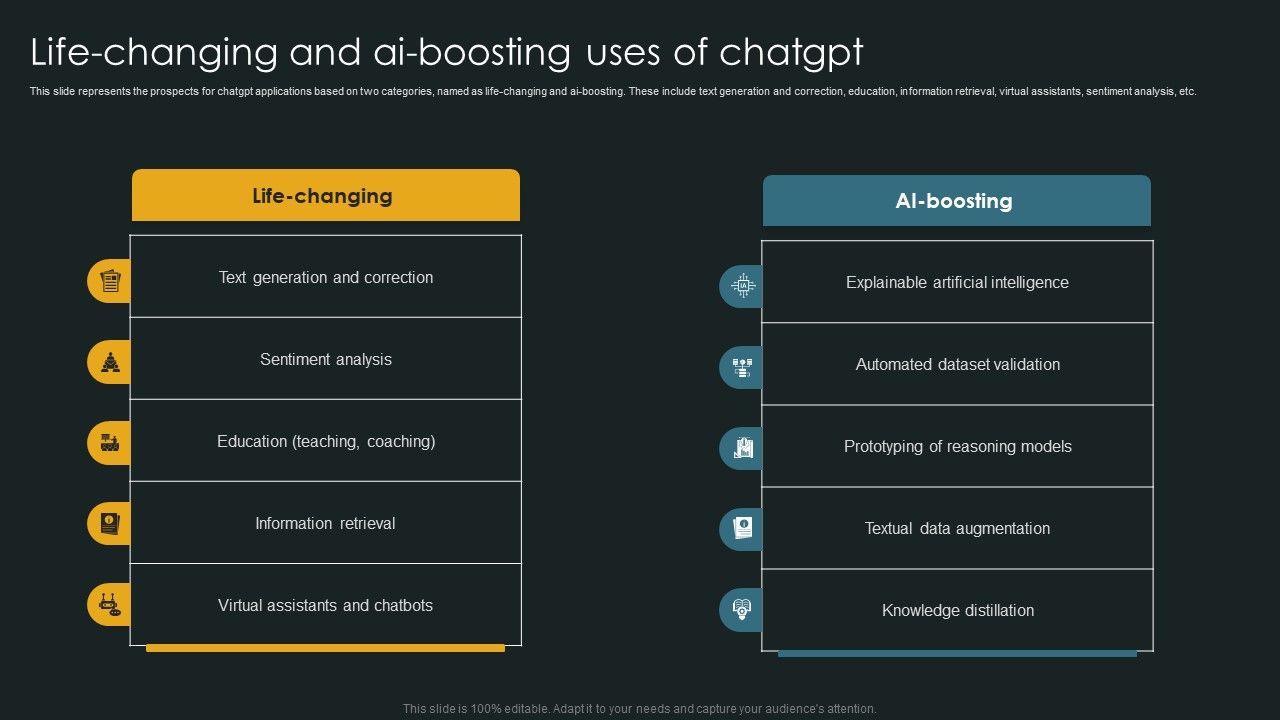 Life-changing and ai-boosting uses of chatgpt

This slide represents the prospects for chatgpt applications based on two categories, named as life-changing and ai-boosting. These include text generation and correction, education, information retrieval, virtual assistants, sentiment analysis, etc.

Life-changing

Text generation and correction

Sentiment analysis

Education (teaching, coaching)

Information retrieval

Virtual assistants and chatbots

AI-boosting

Explainable artificial intelligence

Automated dataset validation

Prototyping of reasoning models

Textual data augmentation

Knowledge distillation

This slide is 100% editable. Adapt it to your needs and capture your audience's attention.