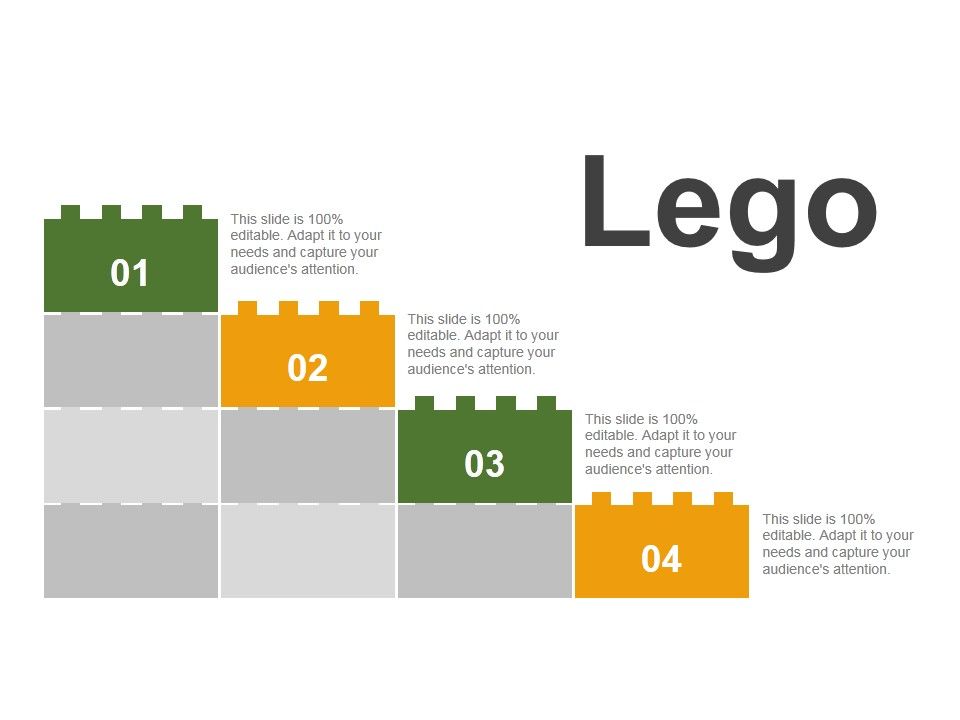 Lego

01

This slide is 100% editable. Adapt it to your needs and capture your audience's attention.

02

This slide is 100% editable. Adapt it to your needs and capture your audience's attention.

03

This slide is 100% editable. Adapt it to your needs and capture your audience's attention.

04

This slide is 100% editable. Adapt it to your needs and capture your audience's attention.