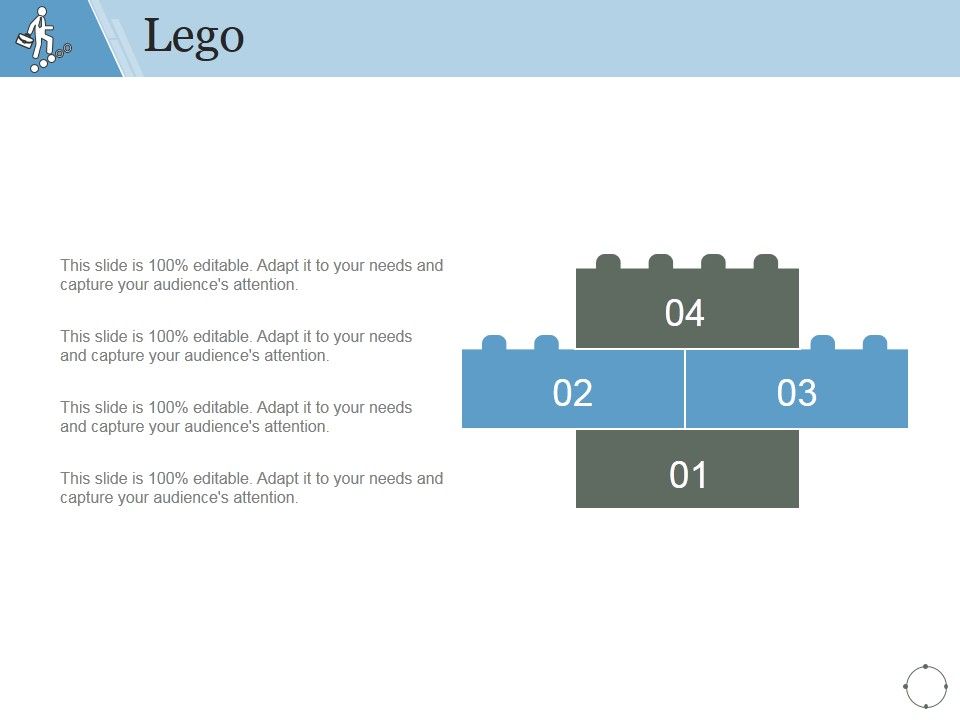 Lego

This slide is 100% editable. Adapt it to your needs and capture your audience's attention.

This slide is 100% editable. Adapt it to your needs and capture your audience's attention.

This slide is 100% editable. Adapt it to your needs and capture your audience's attention.

This slide is 100% editable. Adapt it to your needs and capture your audience's attention.

04

02

03

01