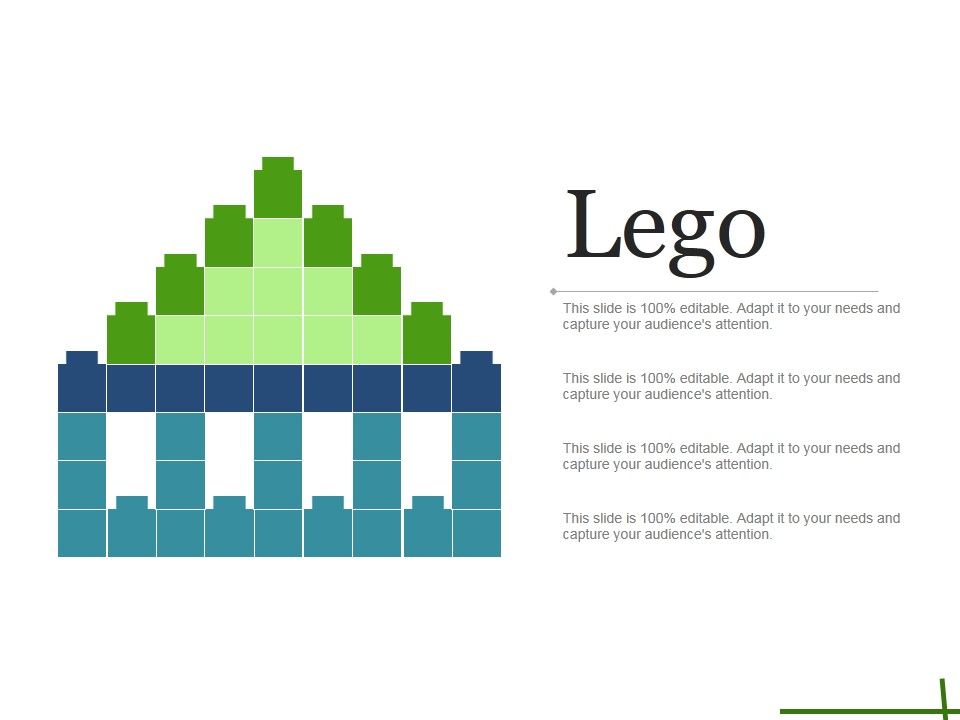 Lego

This slide is 100% editable. Adapt it to your needs and capture your audience's attention.

This slide is 100% editable. Adapt it to your needs and capture your audience's attention.

This slide is 100% editable. Adapt it to your needs and capture your audience's attention.

This slide is 100% editable. Adapt it to your needs and capture your audience's attention.