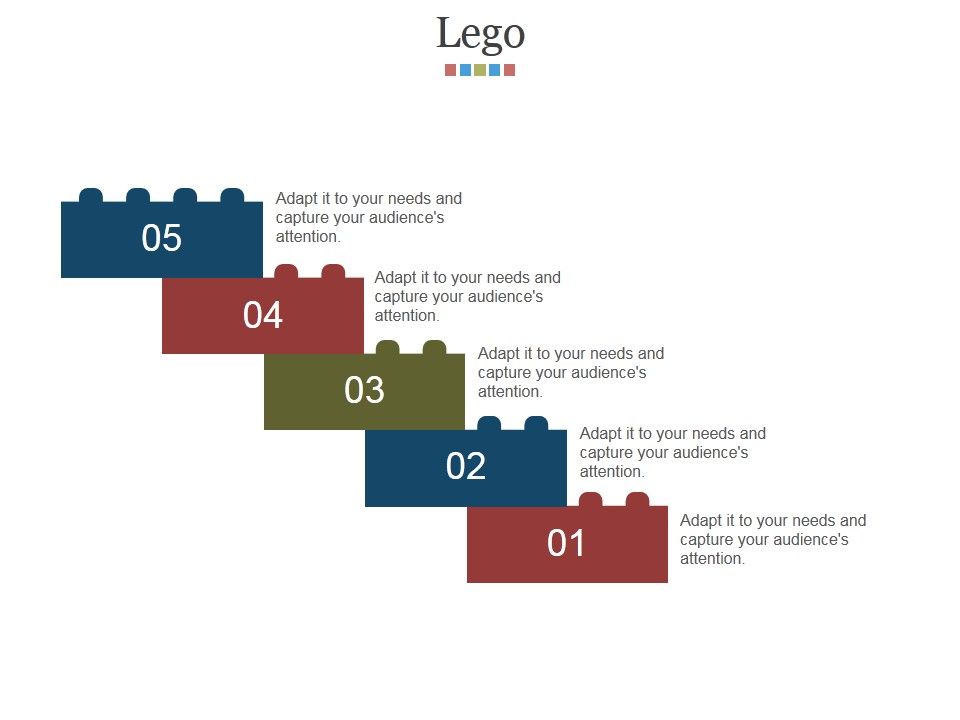 Lego

05

Adapt it to your needs and capture your audience's attention.

04

Adapt it to your needs and capture your audience's attention.

03

Adapt it to your needs and capture your audience's attention.

02

Adapt it to your needs and capture your audience's attention.

01

Adapt it to your needs and capture your audience's attention.