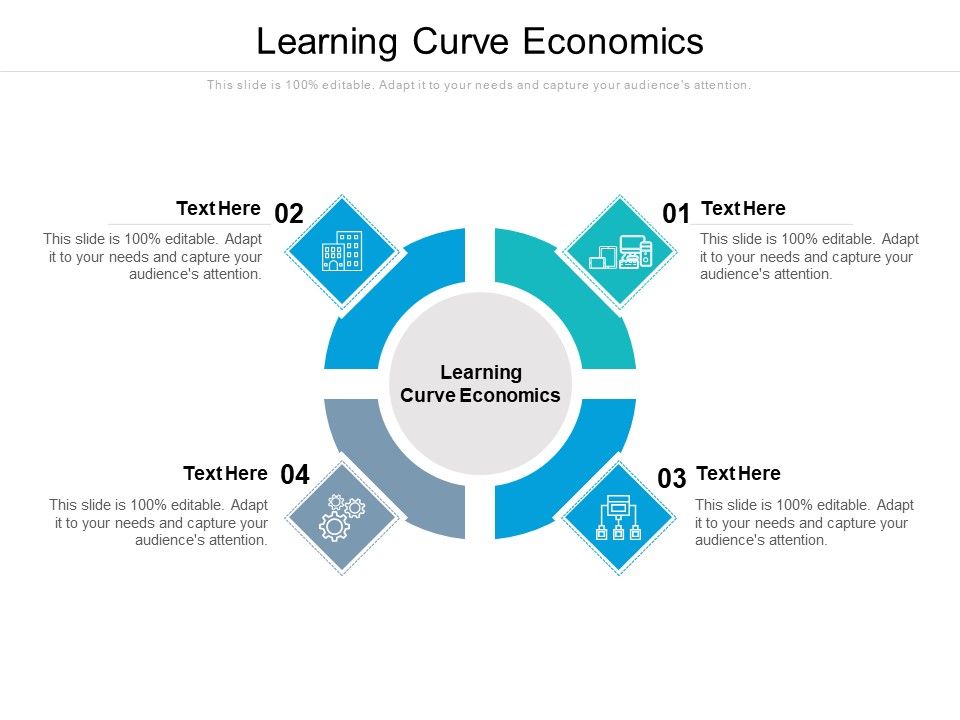 Learning Curve Economics

This slide is 100% editable. Adapt it to your needs and capture your audience's attention.

Text Here 02
This slide is 100% editable. Adapt it to your needs and capture your audience's attention.

01 Text Here
This slide is 100% editable. Adapt it to your needs and capture your audience's attention.

Learning Curve Economics

Text Here 04
This slide is 100% editable. Adapt it to your needs and capture your audience's attention.

03 Text Here
This slide is 100% editable. Adapt it to your needs and capture your audience's attention.