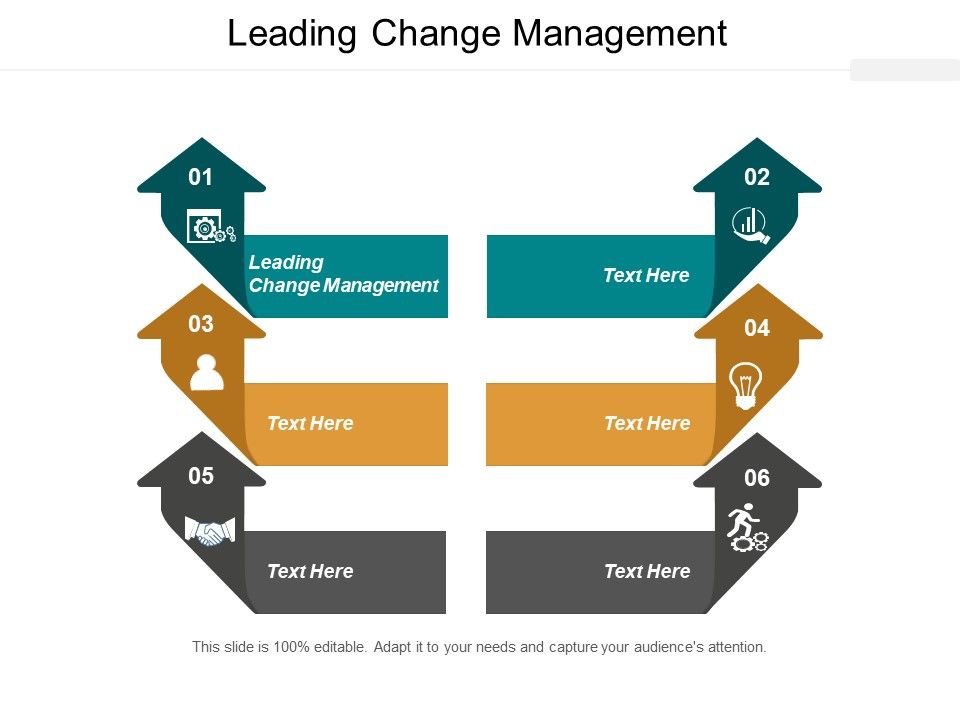 Leading Change Management

01

Leading Change Management

02

Text Here

03

Text Here

04

Text Here

05

Text Here

06

Text Here

This slide is 100% editable. Adapt it to your needs and capture your audience's attention.