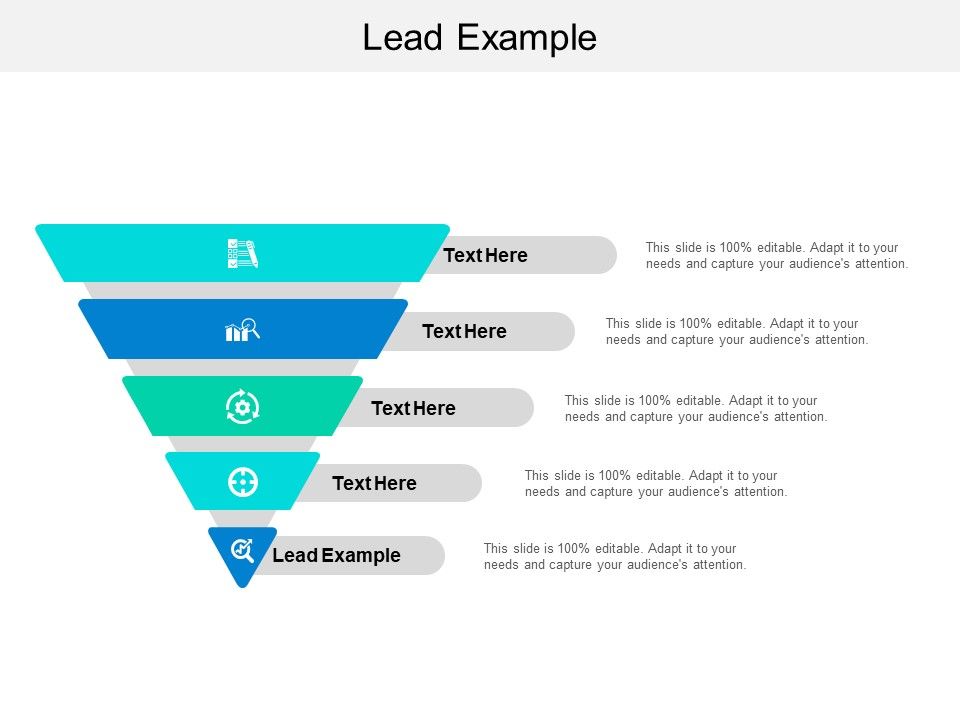 Lead Example

Text Here

This slide is 100% editable. Adapt it to your needs and capture your audience's attention.

Text Here

This slide is 100% editable. Adapt it to your needs and capture your audience's attention.

Text Here

This slide is 100% editable. Adapt it to your needs and capture your audience's attention.

Text Here

This slide is 100% editable. Adapt it to your needs and capture your audience's attention.

Lead Example

This slide is 100% editable. Adapt it to your needs and capture your audience's attention.