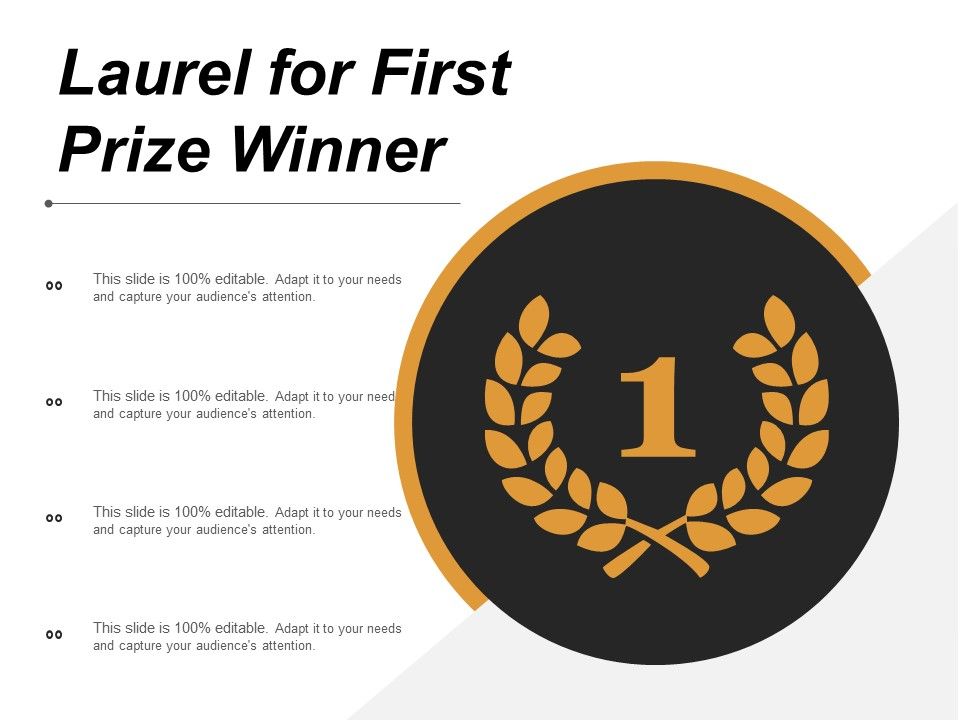 Laurel for First Prize Winner

This slide is 100% editable. Adapt it to your needs and capture your audience's attention.

This slide is 100% editable. Adapt it to your need and capture your audience's attention.

This slide is 100% editable. Adapt it to your needs and capture your audience's attention.

This slide is 100% editable. Adapt it to your needs and capture your audience's attention.

1