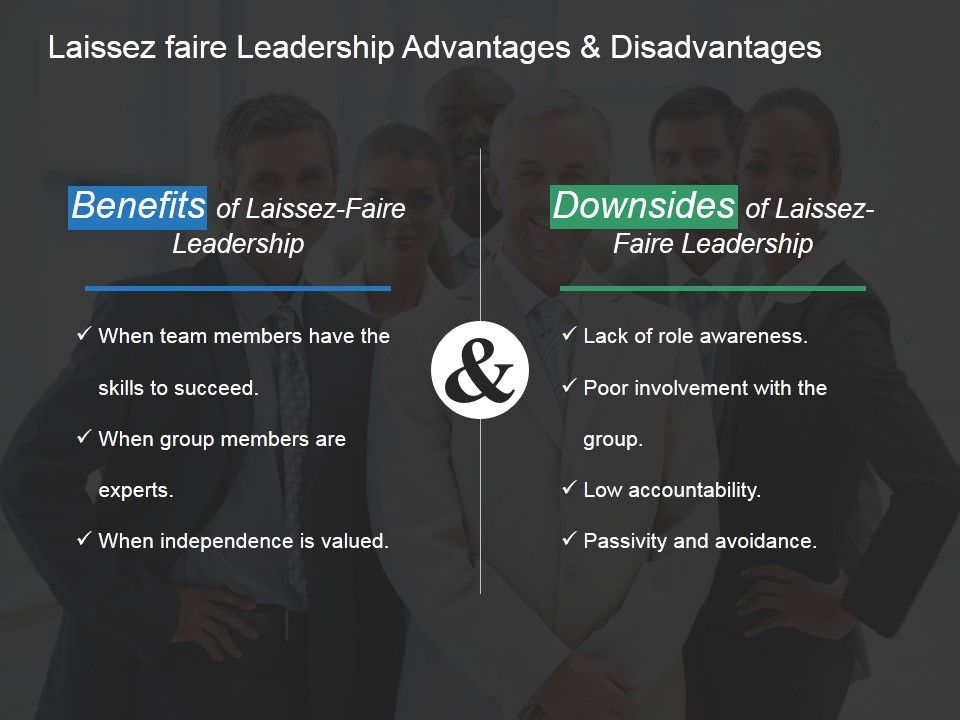 Laissez faire Leadership Advantages & Disadvantages

Benefits of Laissez-Faire Leadership

✓ When team members have the skills to succeed.

✓ When group members are experts.

✓ When independence is valued.

&

Downsides of Laissez-Faire Leadership

✓ Lack of role awareness.

✓ Poor involvement with the group.

✓ Low accountability.

✓ Passivity and avoidance.