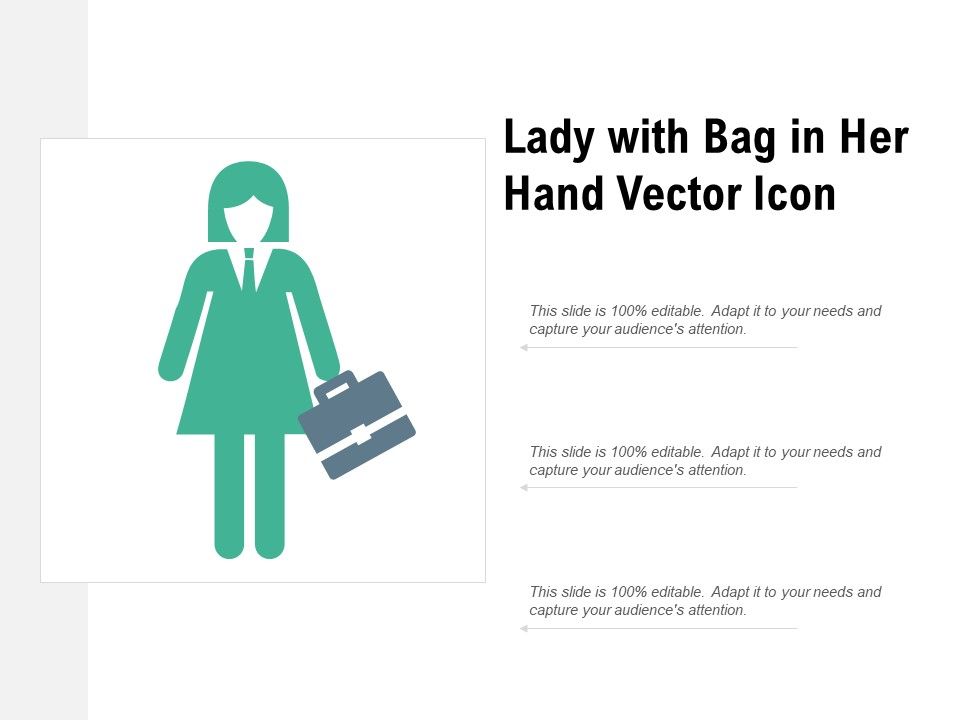 Lady with Bag in Her Hand Vector Icon

This slide is 100% editable. Adapt it to your needs and capture your audience's attention.

This slide is 100% editable. Adapt it to your needs and capture your audience's attention.

This slide is 100% editable. Adapt it to your needs and capture your audience's attention.