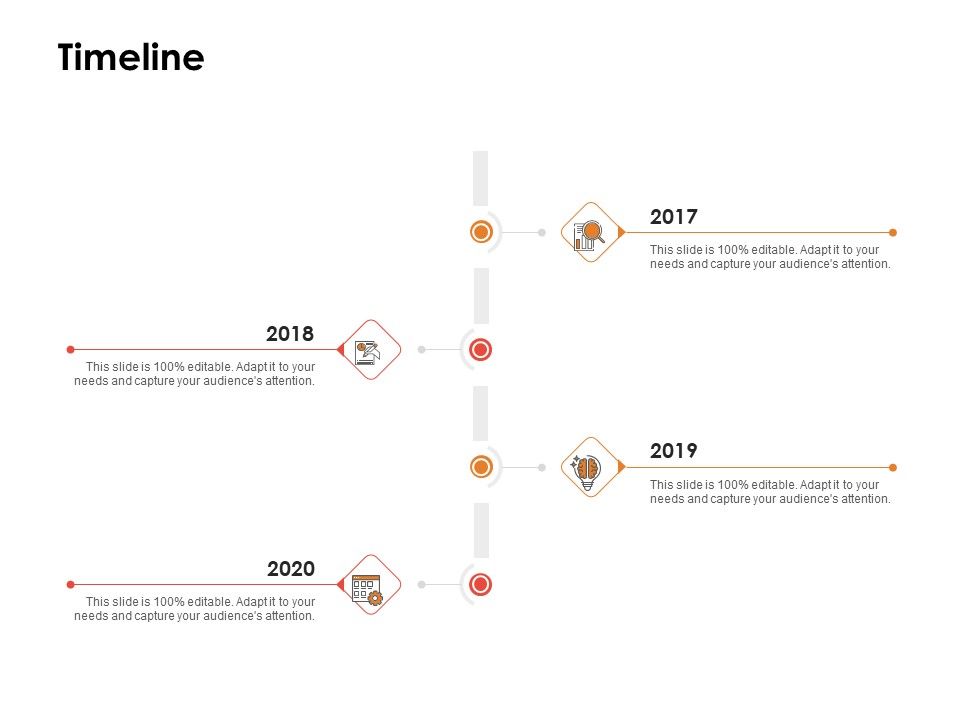 Timeline

2017
This slide is 100% editable. Adapt it to your needs and capture your audience's attention.

2018
This slide is 100% editable. Adapt it to your needs and capture your audience's attention.

2019
This slide is 100% editable. Adapt it to your needs and capture your audience's attention.

2020
This slide is 100% editable. Adapt it to your needs and capture your audience's attention.