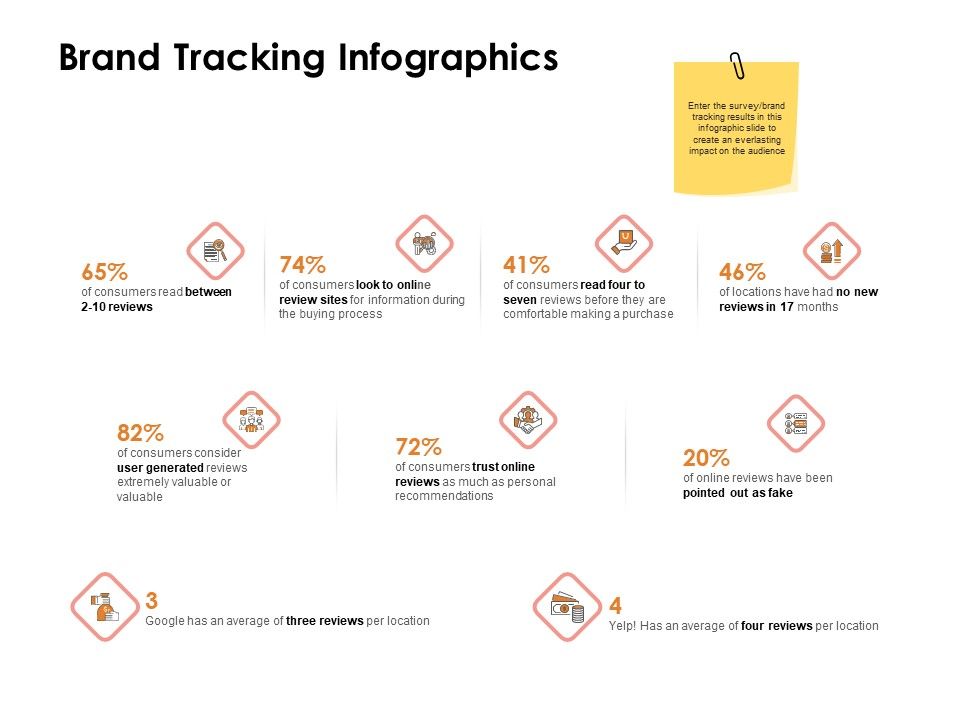 Brand Tracking Infographics

Enter the survey/brand tracking results in this infographic slide to create an everlasting impact on the audience

65%
of consumers read between 2-10 reviews

74%
of consumers look to online review sites for information during the buying process

41%
of consumers read four to seven reviews before they are comfortable making a purchase

46%
of locations have had no new reviews in 17 months

82%
of consumers consider user generated reviews extremely valuable or valuable

72%
of consumers trust online reviews as much as personal recommendations

20%
of online reviews have been pointed out as fake

3
Google has an average of three reviews per location

4
Yelp! Has an average of four reviews per location