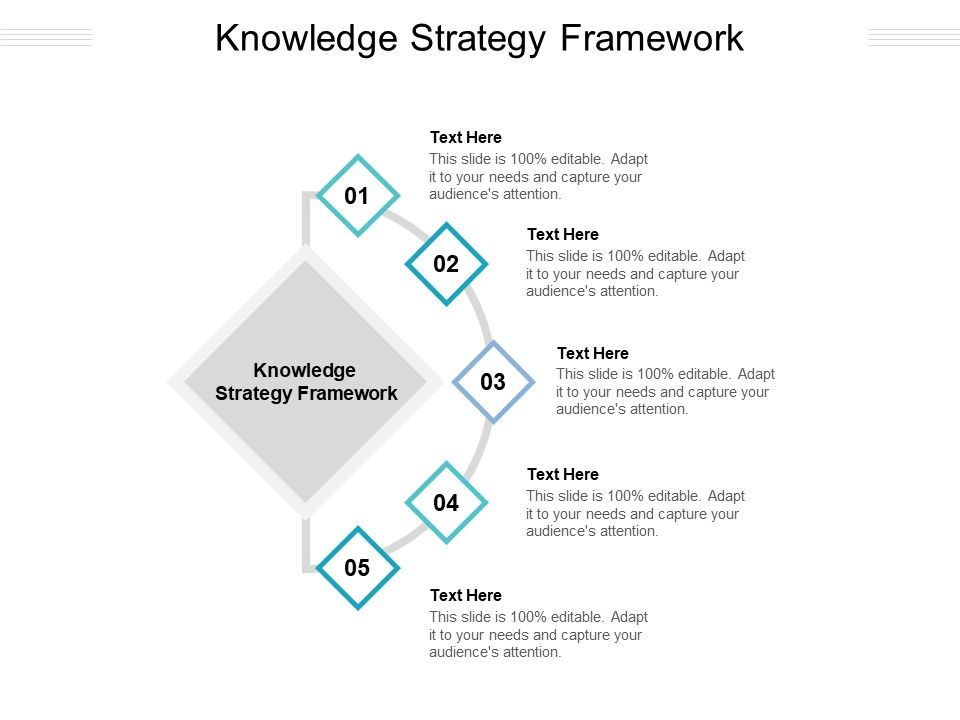 Knowledge Strategy Framework

Knowledge Strategy Framework

01

Text Here
This slide is 100% editable. Adapt it to your needs and capture your audience's attention.

02

Text Here
This slide is 100% editable. Adapt it to your needs and capture your audience's attention.

03

Text Here
This slide is 100% editable. Adapt it to your needs and capture your audience's attention.

04

Text Here
This slide is 100% editable. Adapt it to your needs and capture your audience's attention.

05

Text Here
This slide is 100% editable. Adapt it to your needs and capture your audience's attention.