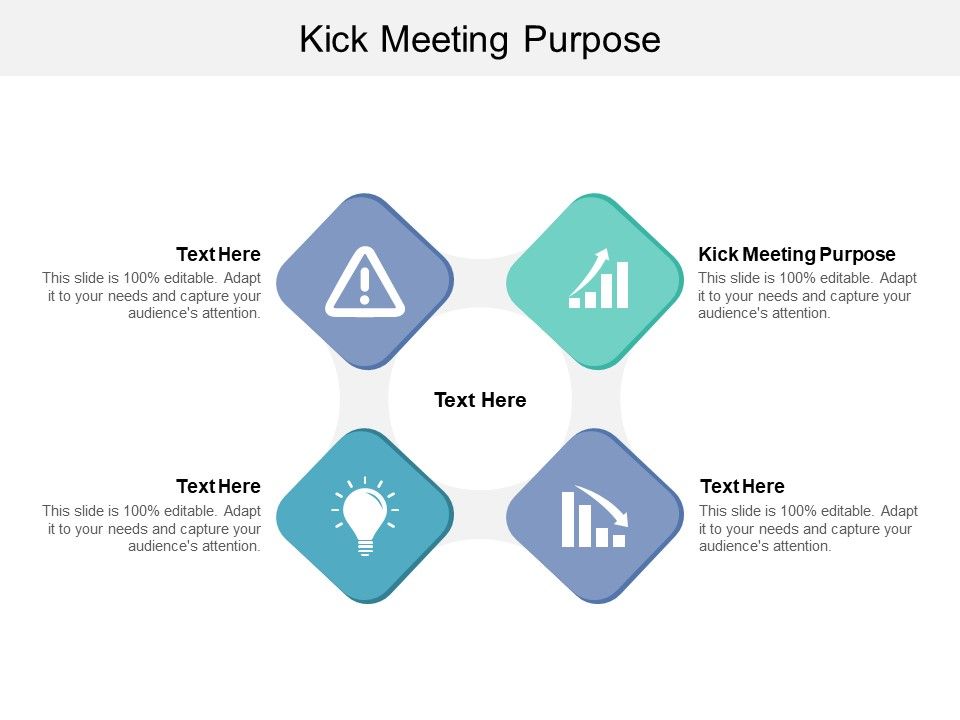 Kick Meeting Purpose

Text Here
This slide is 100% editable. Adapt it to your needs and capture your audience's attention.

Kick Meeting Purpose
This slide is 100% editable. Adapt it to your needs and capture your audience's attention.

Text Here

Text Here
This slide is 100% editable. Adapt it to your needs and capture your audience's attention.

Text Here
This slide is 100% editable. Adapt it to your needs and capture your audience's attention.