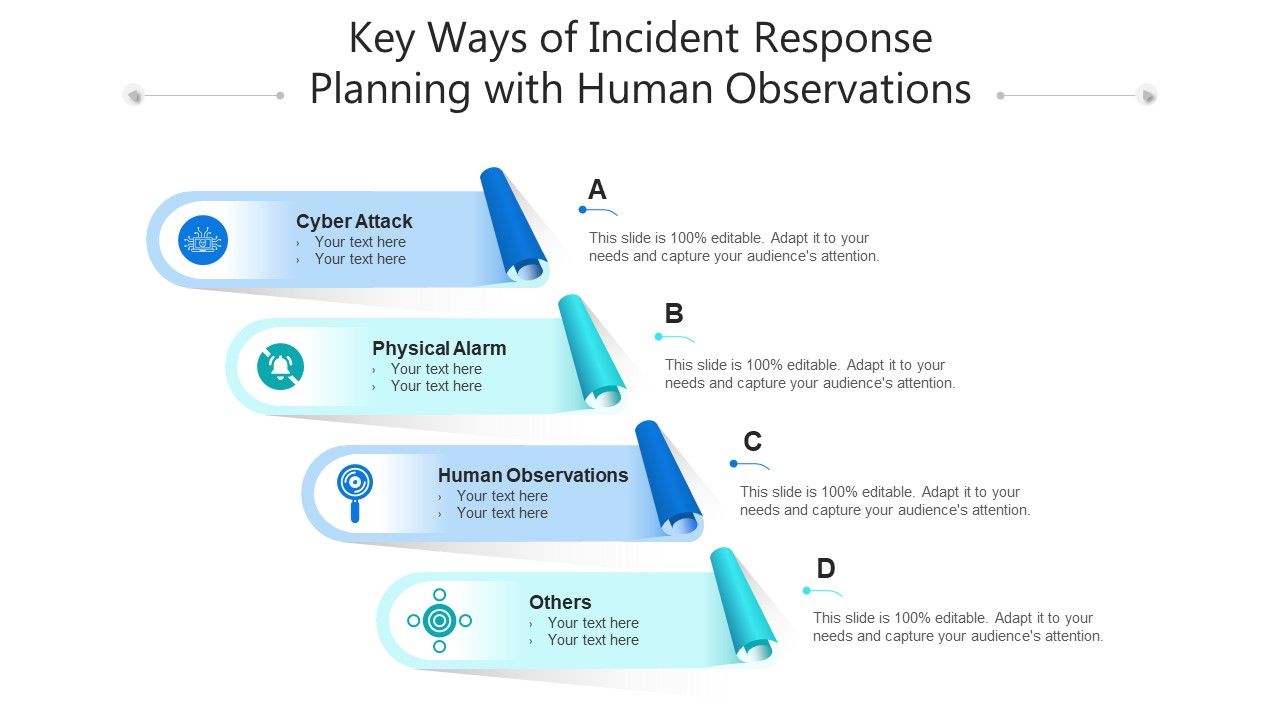 Key Ways of Incident Response Planning with Human Observations

Cyber Attack
› Your text here
› Your text here

A
This slide is 100% editable. Adapt it to your needs and capture your audience's attention.

Physical Alarm
› Your text here
› Your text here

B
This slide is 100% editable. Adapt it to your needs and capture your audience's attention.

Human Observations
› Your text here
› Your text here

C
This slide is 100% editable. Adapt it to your needs and capture your audience's attention.

Others
› Your text here
› Your text here

D
This slide is 100% editable. Adapt it to your needs and capture your audience's attention.