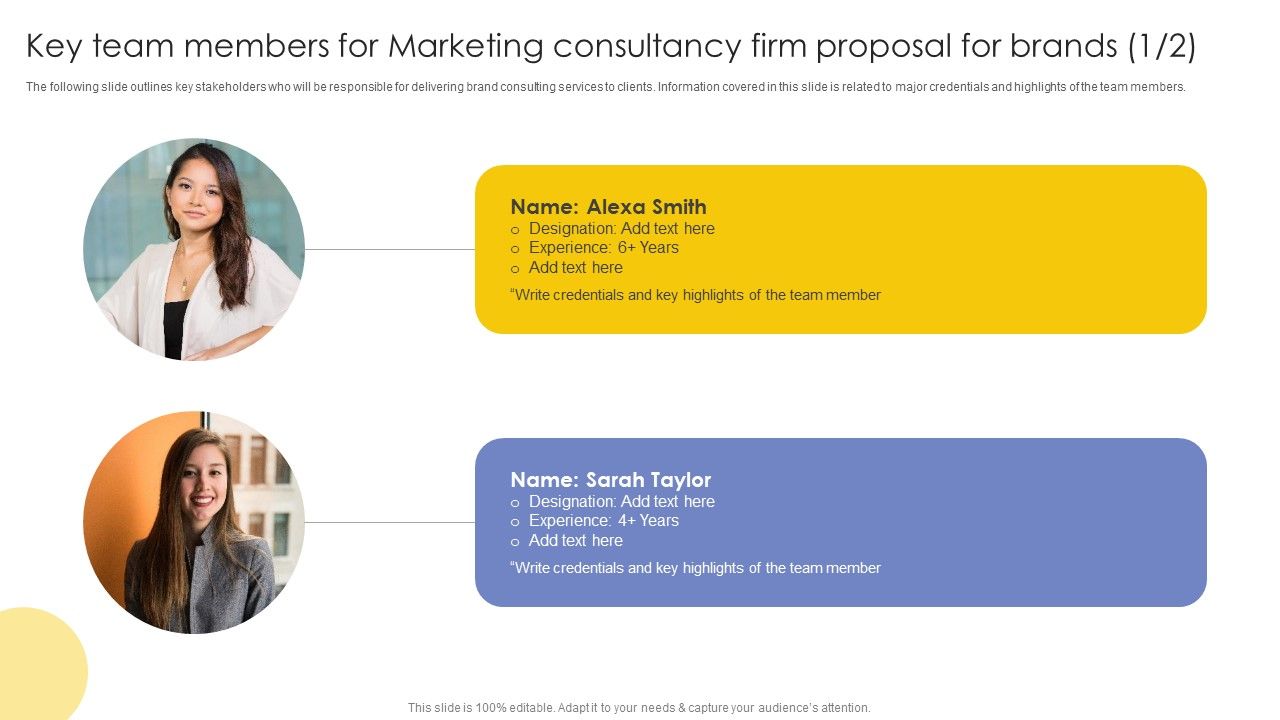 Key team members for Marketing consultancy firm proposal for brands (1/2)

The following slide outlines key stakeholders who will be responsible for delivering brand consulting services to clients. Information covered in this slide is related to major credentials and highlights of the team members.

Name: Alexa Smith
o Designation: Add text here
o Experience: 6+ Years
o Add text here

"Write credentials and key highlights of the team member

Name: Sarah Taylor
o Designation: Add text here
o Experience: 4+ Years
o Add text here

"Write credentials and key highlights of the team member

This slide is 100% editable. Adapt it to your needs & capture your audience's attention.