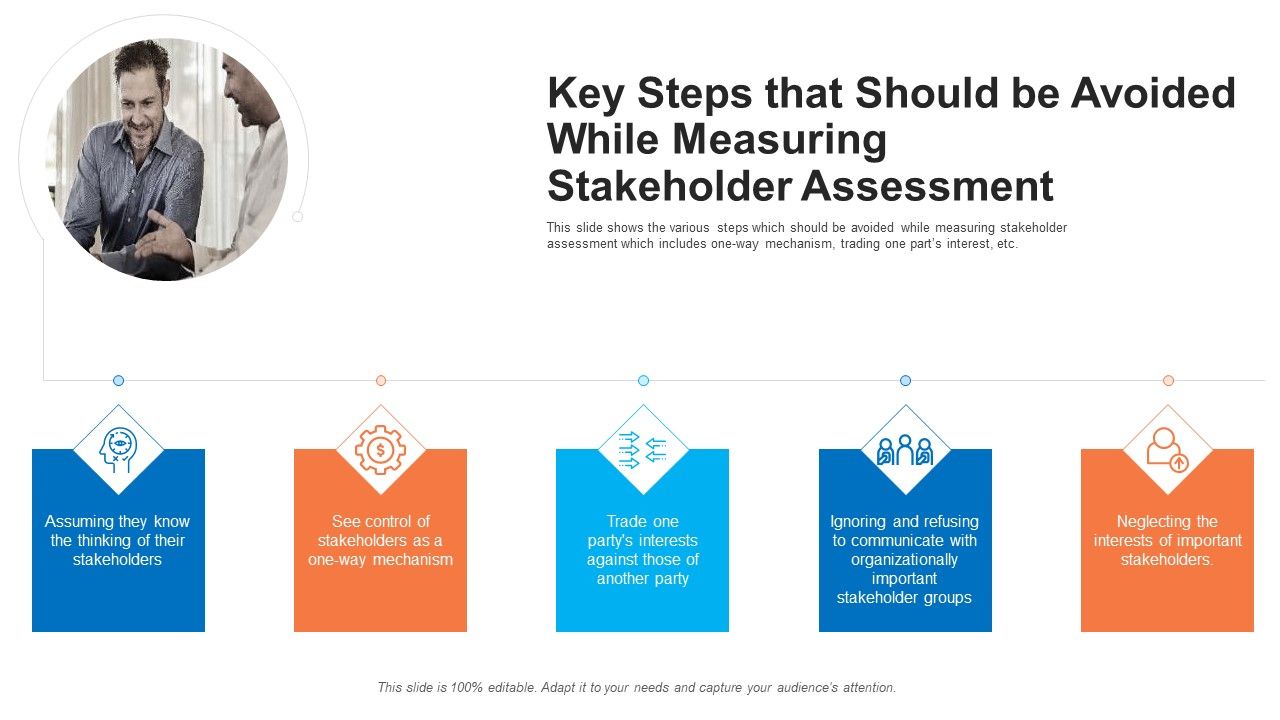 Key Steps that Should be Avoided While Measuring Stakeholder Assessment

This slide shows the various steps which should be avoided while measuring stakeholder assessment which includes one-way mechanism, trading one part's interest, etc.

Assuming they know the thinking of their stakeholders

See control of stakeholders as a one-way mechanism

Trade one party's interests against those of another party

Ignoring and refusing to communicate with organizationally important stakeholder groups

Neglecting the interests of important stakeholders.

This slide is 100% editable. Adapt it to your needs and capture your audience's attention.