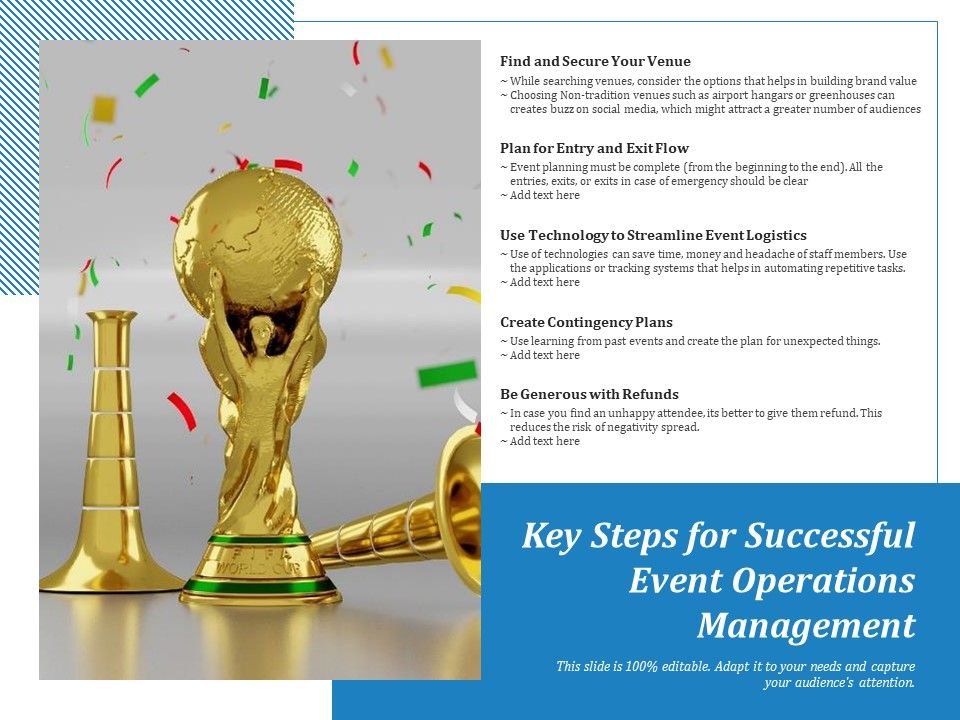 Find and Secure Your Venue
~ While searching venues, consider the options that helps in building brand value
~ Choosing Non-tradition venues such as airport hangars or greenhouses can creates buzz on social media, which might attract a greater number of audiences

Plan for Entry and Exit Flow
~ Event planning must be complete (from the beginning to the end). All the entries, exits, or exits in case of emergency should be clear
~ Add text here

Use Technology to Streamline Event Logistics
~ Use of technologies can save time, money and headache of staff members. Use the applications or tracking systems that helps in automating repetitive tasks.
~ Add text here

Create Contingency Plans
~ Use learning from past events and create the plan for unexpected things.
~ Add text here

Be Generous with Refunds
~ In case you find an unhappy attendee, its better to give them refund. This reduces the risk of negativity spread.
~ Add text here

FIFA WORLD CUP

Key Steps for Successful Event Operations Management

This slide is 100% editable. Adapt it to your needs and capture your audience's attention.