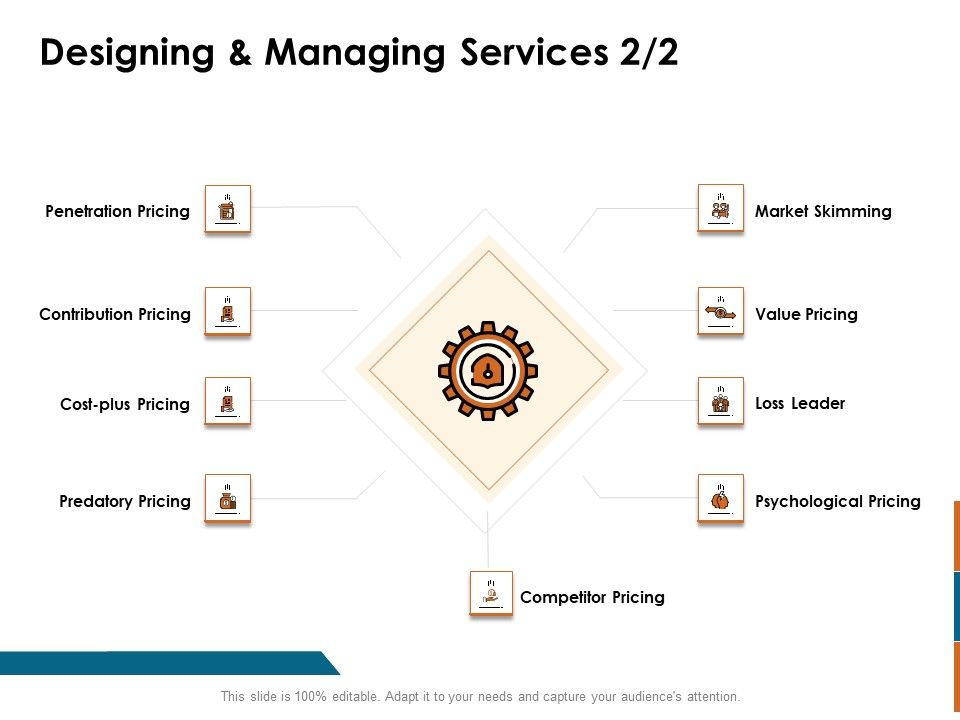 Designing & Managing Services 2/2

Penetration Pricing

Contribution Pricing

Cost-plus Pricing

Predatory Pricing

Market Skimming

Value Pricing

Loss Leader

Psychological Pricing

Competitor Pricing

This slide is 100% editable. Adapt it to your needs and capture your audience's attention.