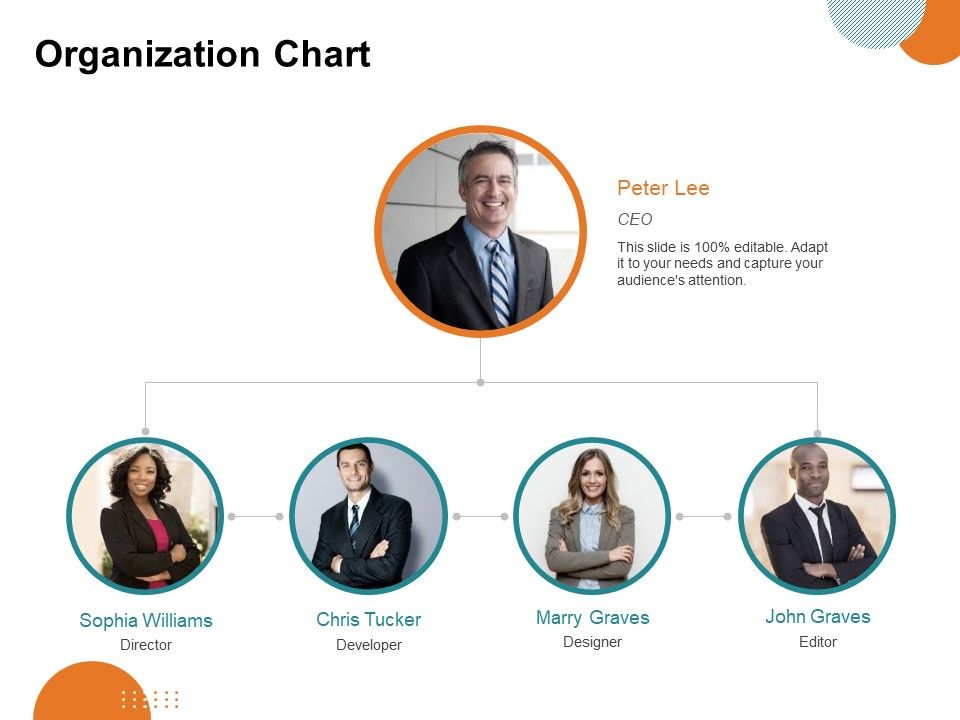 Organization Chart

Peter Lee
CEO
This slide is 100% editable. Adapt it to your needs and capture your audience's attention.

Sophia Williams
Director

Chris Tucker
Developer

Marry Graves
Designer

John Graves
Editor